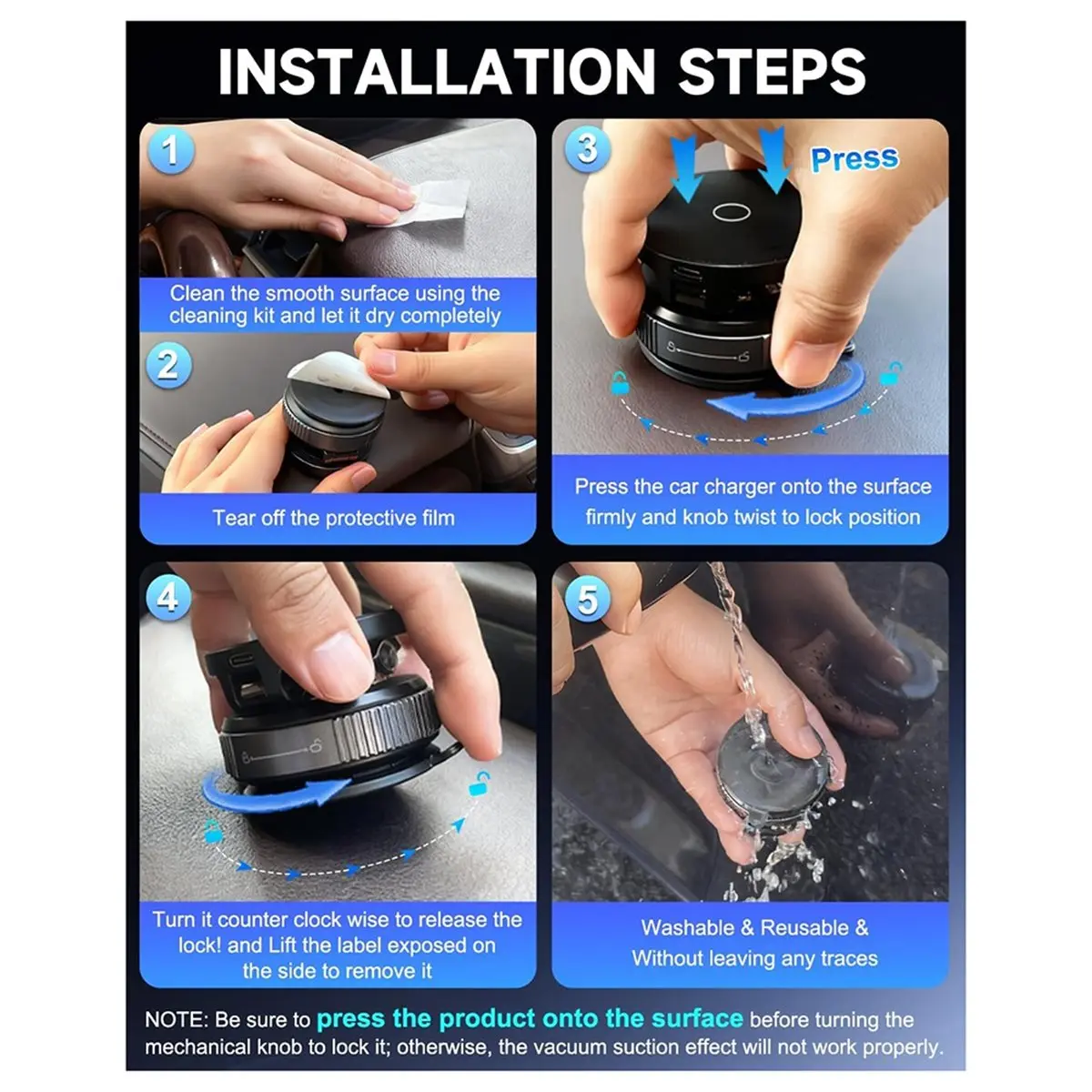 INSTALLATION STEPS

1
Clean the smooth surface using the cleaning kit and let it dry completely

2
Tear off the protective film

3
Press
Press the car charger onto the surface firmly and knob twist to lock position

4
Turn it counter clock wise to release the lock! and Lift the label exposed on the side to remove it

5
Washable & Reusable & Without leaving any traces

NOTE: Be sure to press the product onto the surface before turning the mechanical knob to lock it; otherwise, the vacuum suction effect will not work properly.