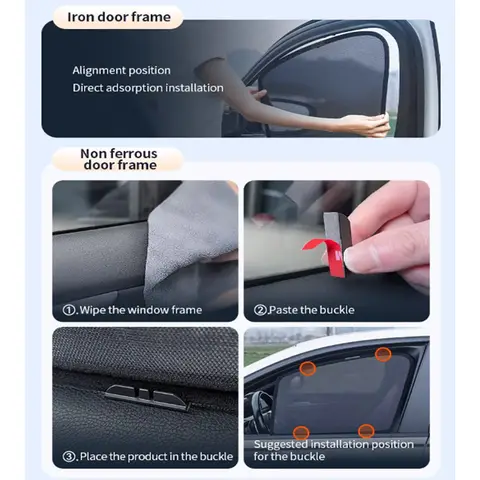 Iron door frame

Alignment position
Direct adsorption installation

Non ferrous door frame

①.Wipe the window frame

②.Paste the buckle

③.Place the product in the buckle

Suggested installation position for the buckle