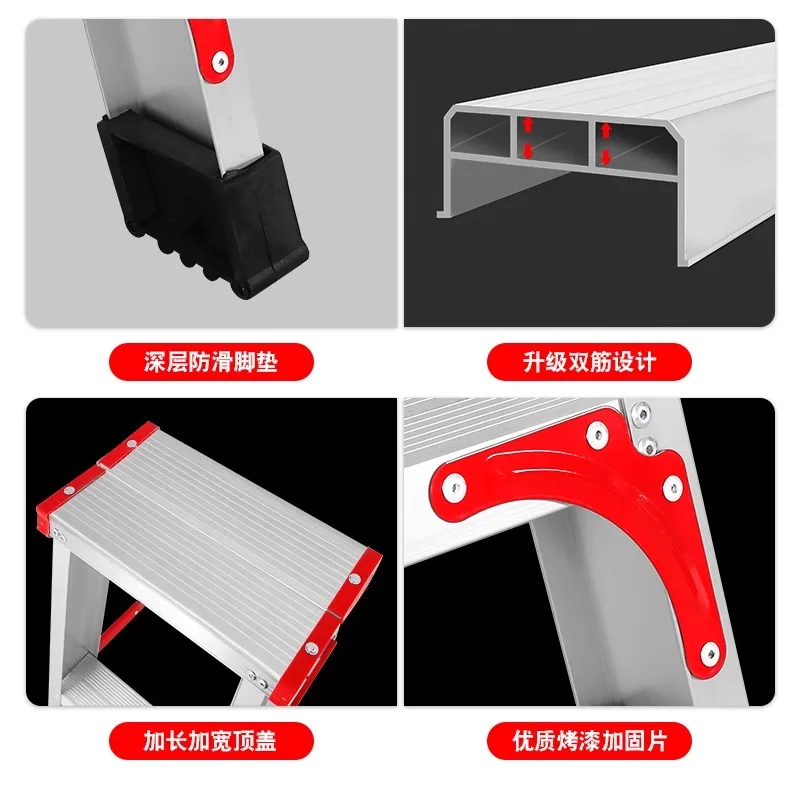 深层防滑脚垫

升级双筋设计

加长加宽顶盖

优质烤漆加固片