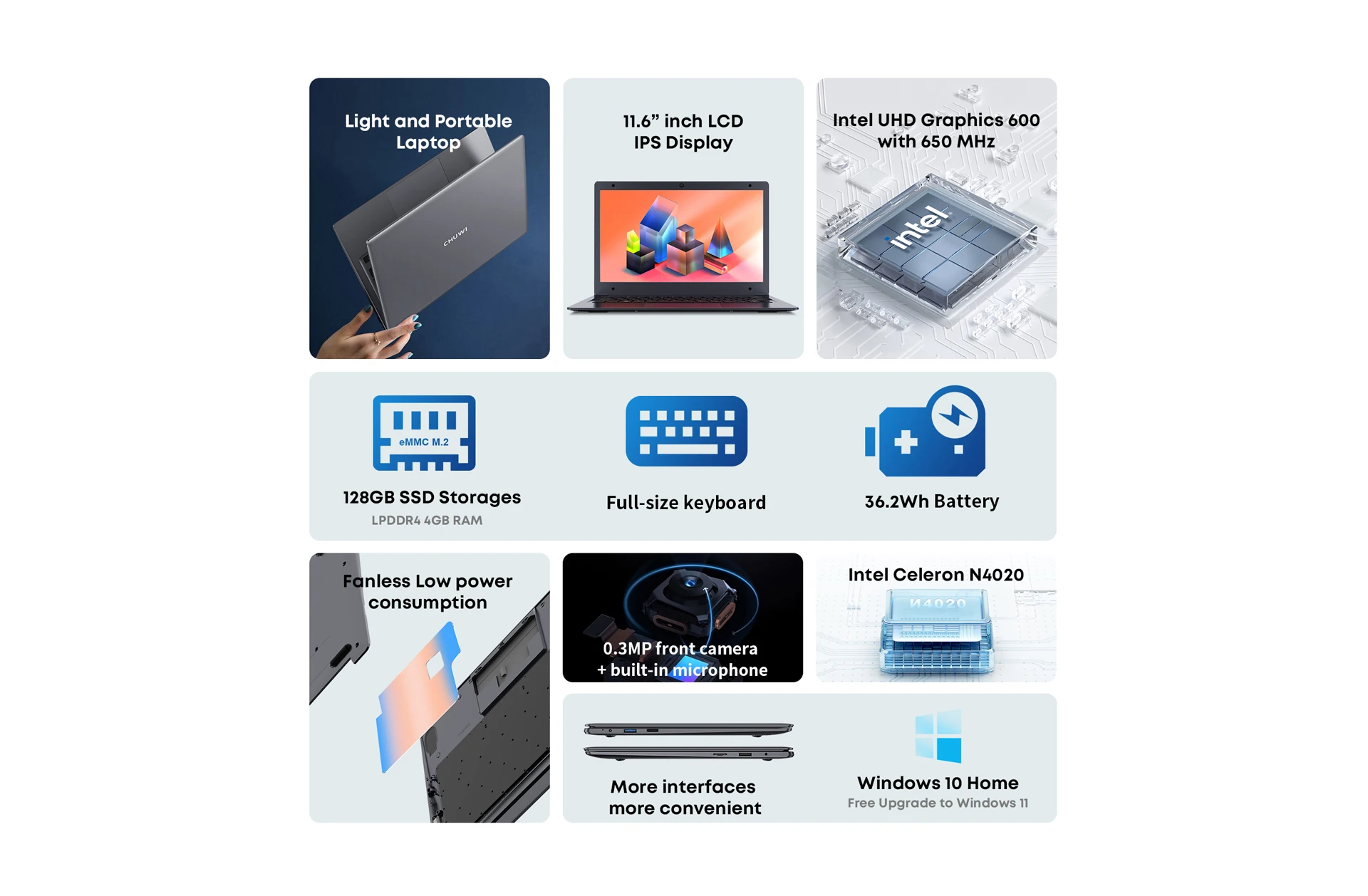 Light and Portable Laptop

CHUWI

11.6” inch LCD IPS Display

Intel UHD Graphics 600 with 650 MHz

intel

eMMC M.2

128GB SSD Storages

LPDDR4 4GB RAM

Full-size keyboard

36.2Wh Battery

Fanless Low power consumption

0.3MP front camera + built-in microphone

Intel Celeron N4020

N4020

More interfaces more convenient

Windows 10 Home

Free Upgrade to Windows 11