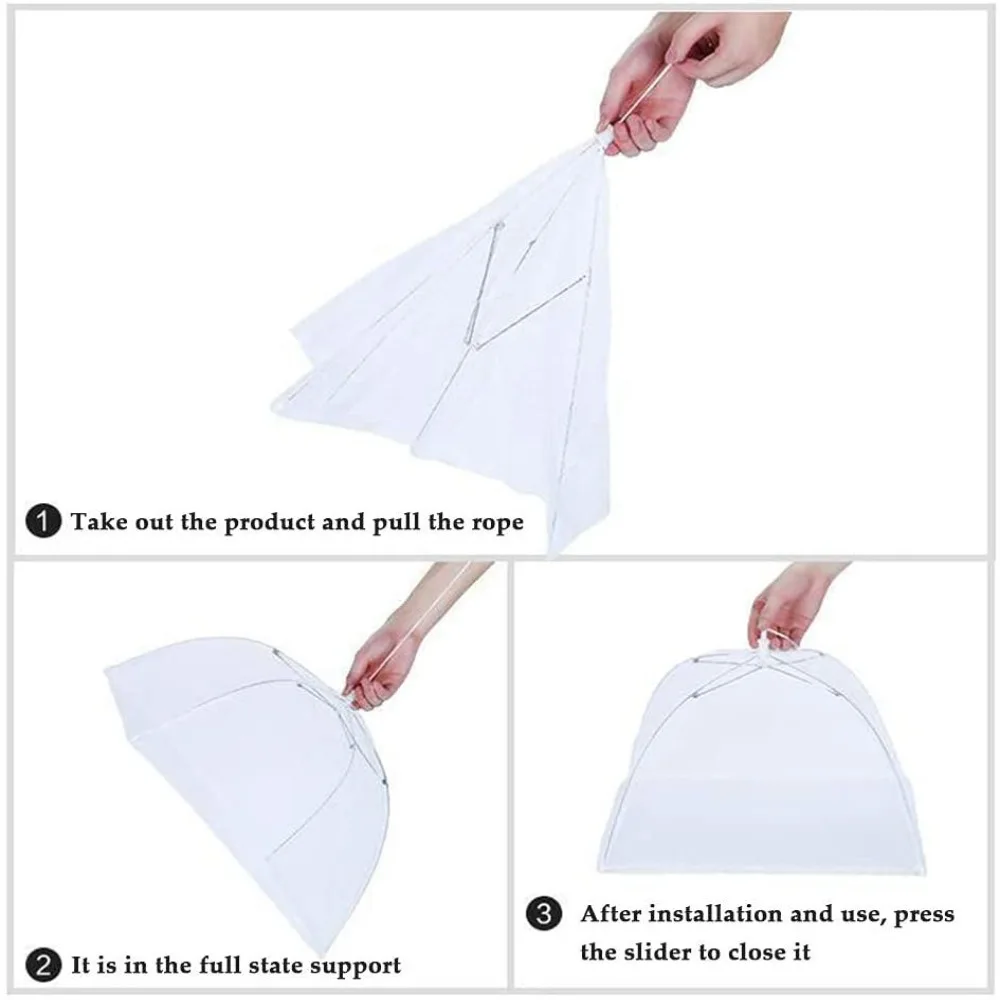 1 Take out the product and pull the rope

2 It is in the full state support

3 After installation and use, press the slider to close it