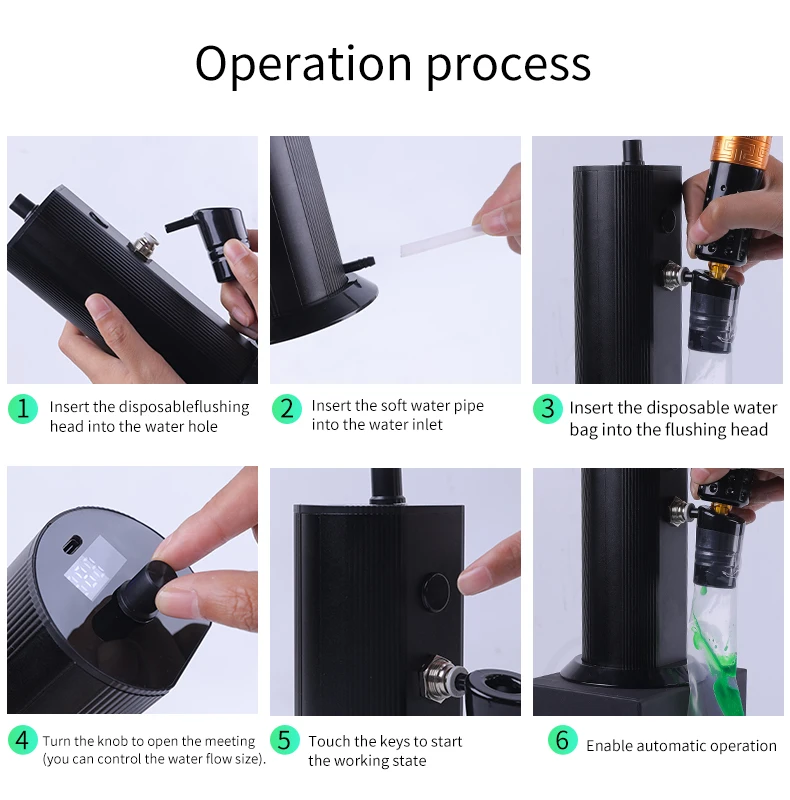 Operation process

1 Insert the disposableflushing head into the water hole

2 Insert the soft water pipe into the water inlet

3 Insert the disposable water bag into the flushing head

4 Turn the knob to open the meeting (you can control the water flow size).

5 Touch the keys to start the working state

6 Enable automatic operation