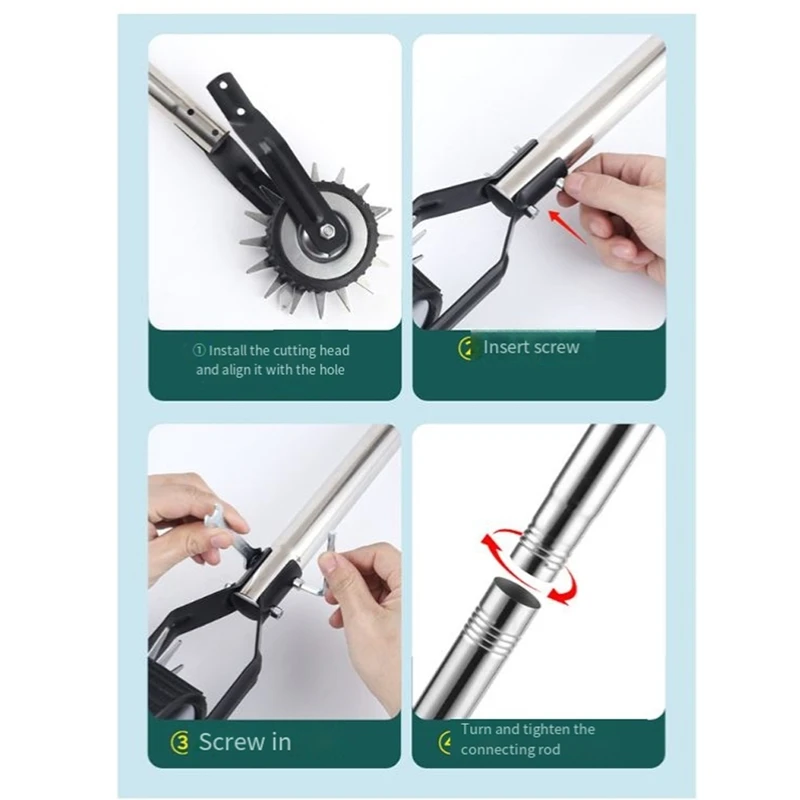 ① Install the cutting head and align it with the hole

② Insert screw

③ Screw in

④ Turn and tighten the connecting rod