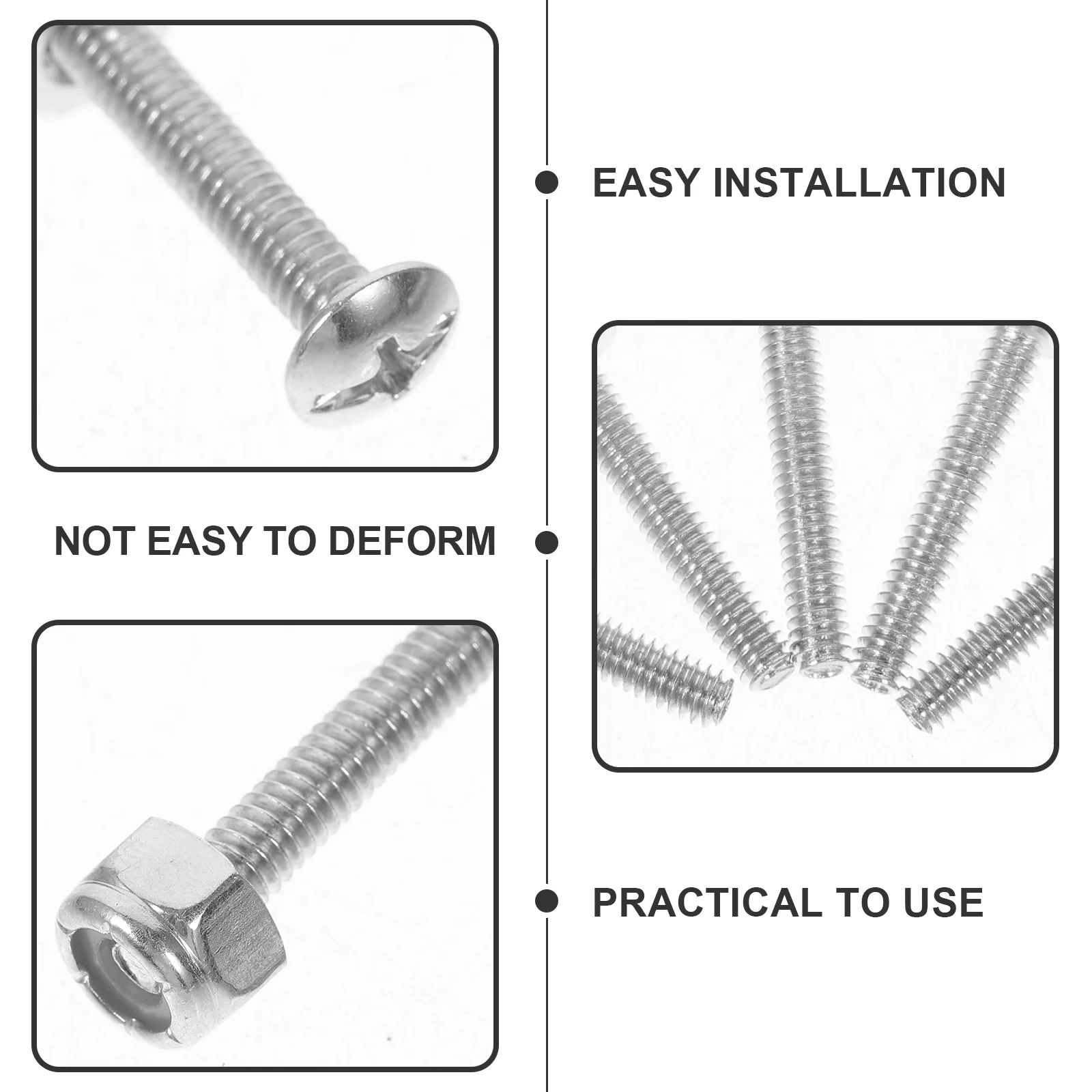 EASY INSTALLATION

NOT EASY TO DEFORM

PRACTICAL TO USE