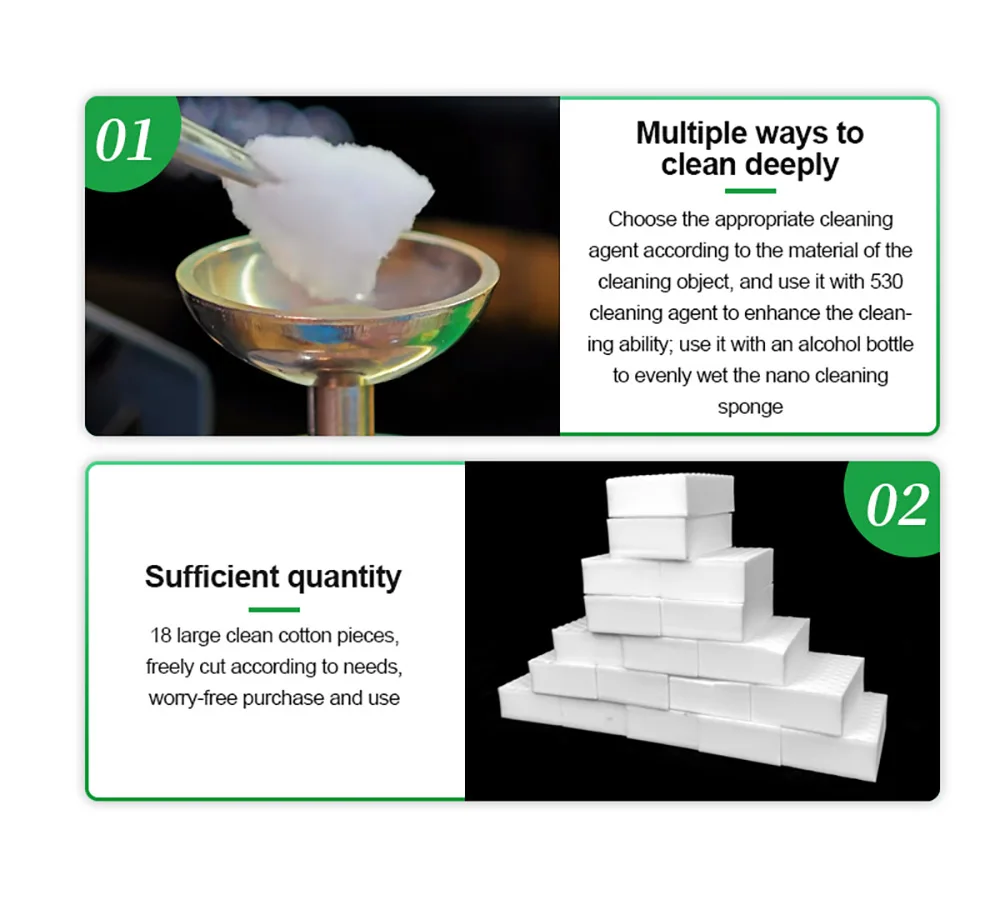 01

Multiple ways to clean deeply

Choose the appropriate cleaning agent according to the material of the cleaning object, and use it with 530 cleaning agent to enhance the cleaning ability; use it with an alcohol bottle to evenly wet the nano cleaning sponge

02

Sufficient quantity

18 large clean cotton pieces, freely cut according to needs, worry-free purchase and use