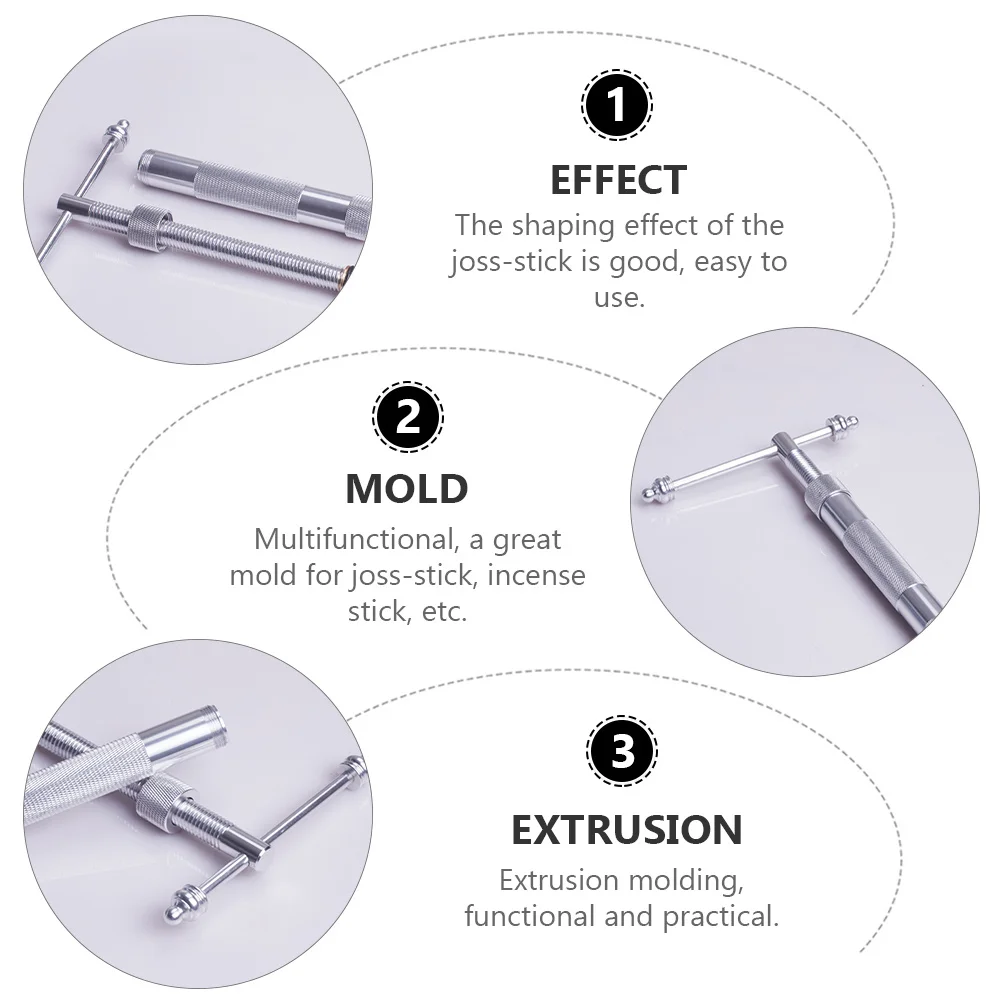 1

EFFECT

The shaping effect of the joss-stick is good, easy to use.

2

MOLD

Multifunctional, a great mold for joss-stick, incense stick, etc.

3

EXTRUSION

Extrusion molding, functional and practical.