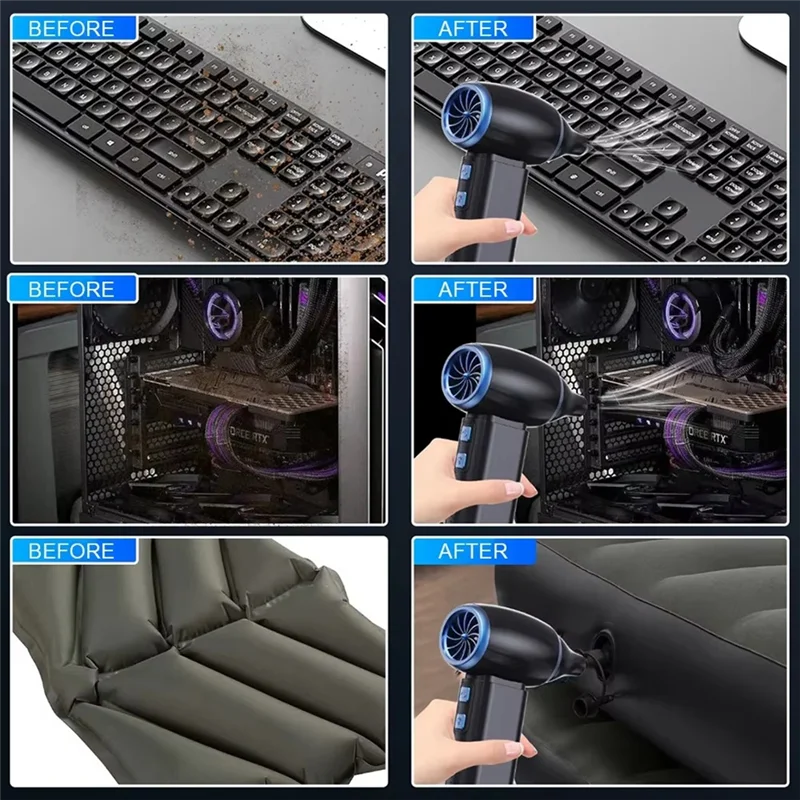 BEFORE

AFTER

BEFORE

AFTER

BEFORE

AFTER