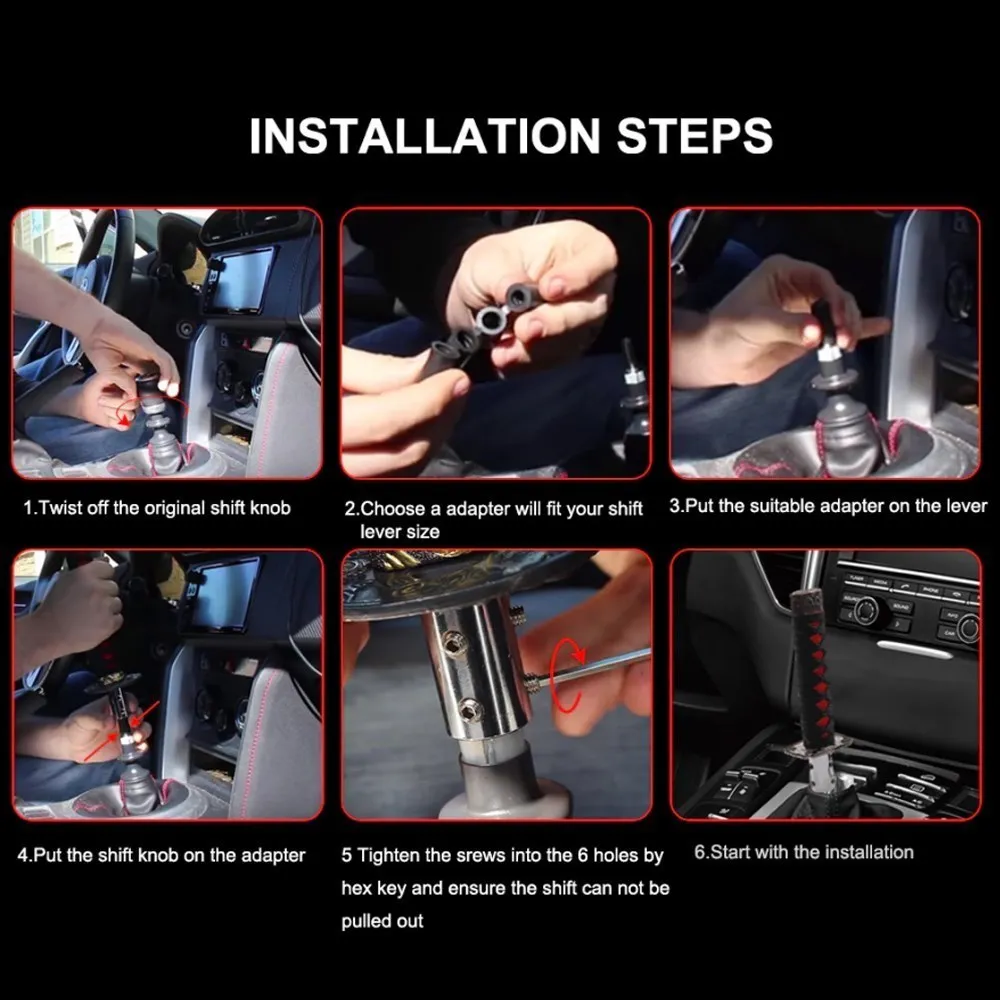 INSTALLATION STEPS

1.Twist off the original shift knob

2.Choose a adapter will fit your shift lever size

3.Put the suitable adapter on the lever

4.Put the shift knob on the adapter

5 Tighten the srews into the 6 holes by hex key and ensure the shift can not be pulled out

6.Start with the installation