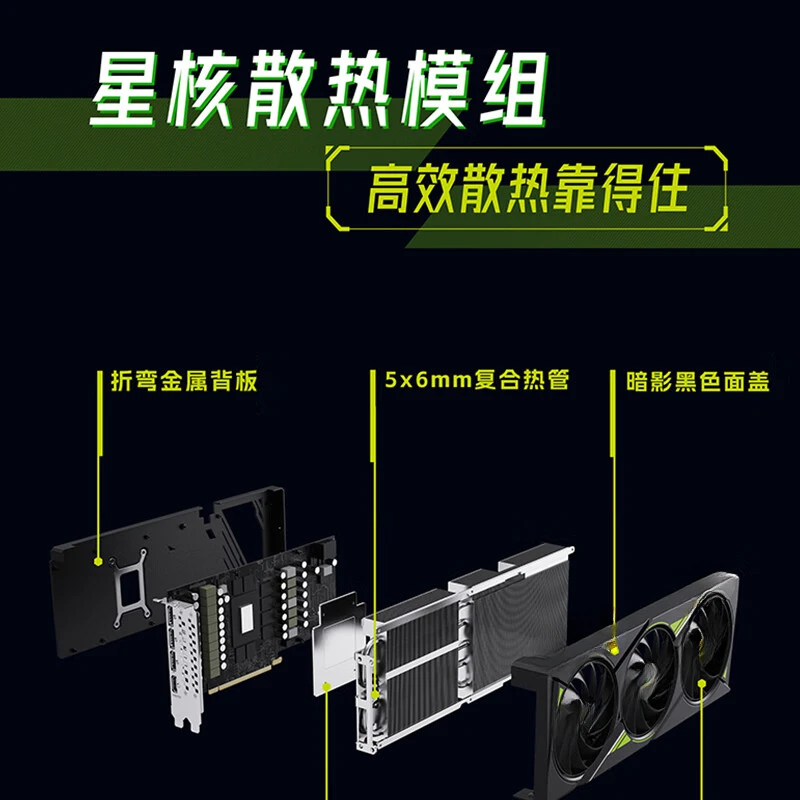 星核散热模组

高效散热靠得住

折弯金属背板

5x6mm复合热管

暗影黑色面盖