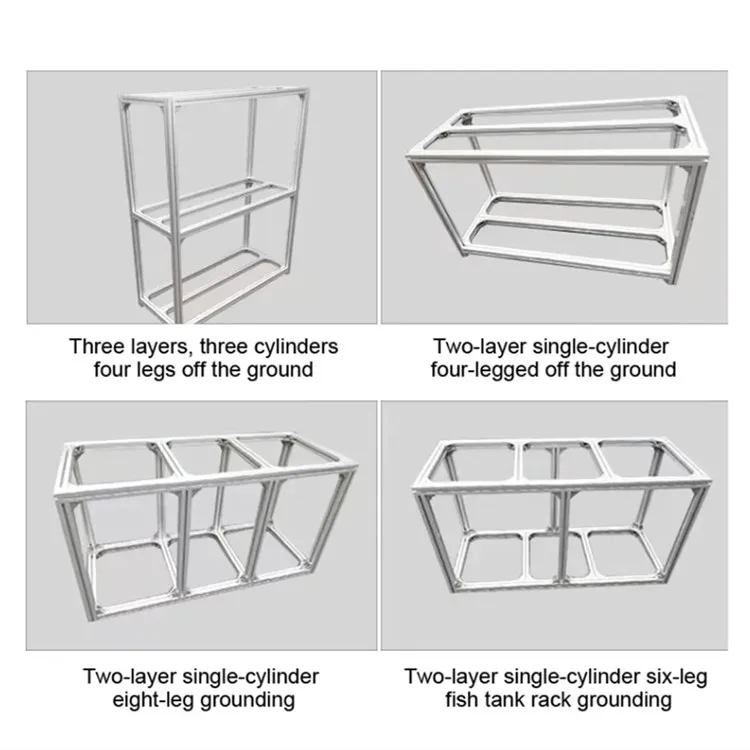 Three layers, three cylinders four legs off the ground

Two-layer single-cylinder four-legged off the ground

Two-layer single-cylinder eight-leg grounding

Two-layer single-cylinder six-leg fish tank rack grounding