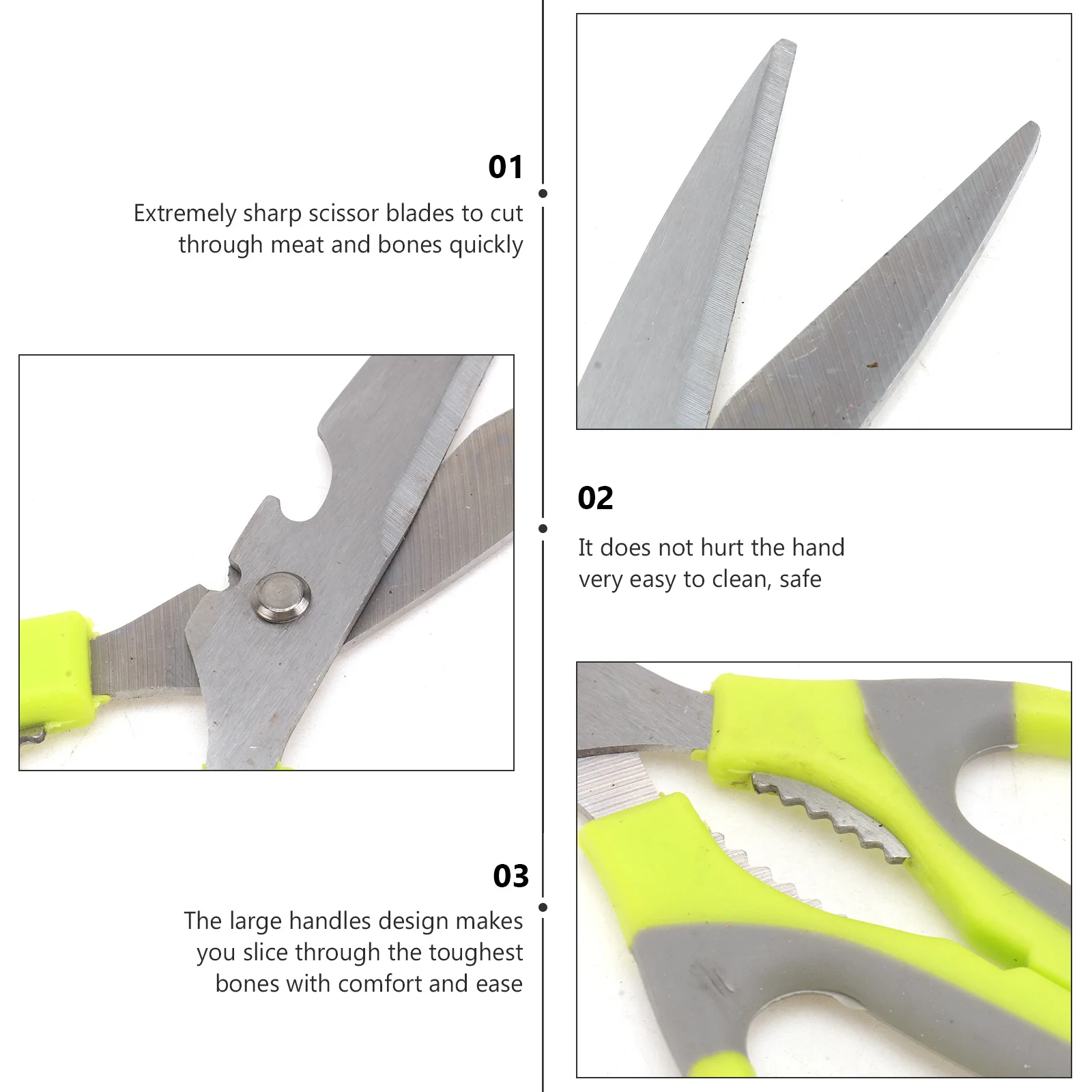 01

Extremely sharp scissor blades to cut through meat and bones quickly

02

It does not hurt the hand very easy to clean, safe

03

The large handles design makes you slice through the toughest bones with comfort and ease