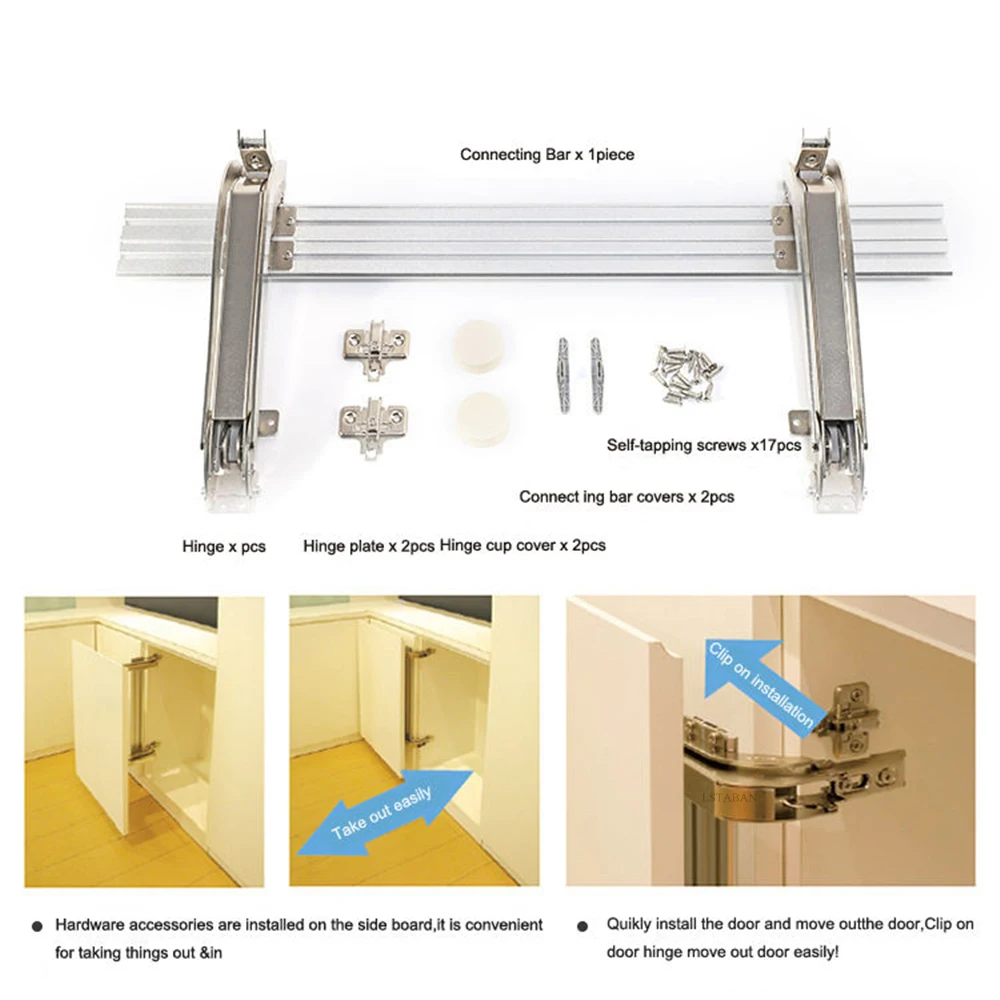 Connecting Bar x 1piece

Self-tapping screws x17pcs

Connect ing bar covers x 2pcs

Hinge x pcs

Hinge plate x 2pcs

Hinge cup cover x 2pcs

Take out easily

Clip on installation

LSTABAN

● Hardware accessories are installed on the side board,it is convenient for taking things out &in

● Quikly install the door and move outthe door,Clip on door hinge move out door easily!