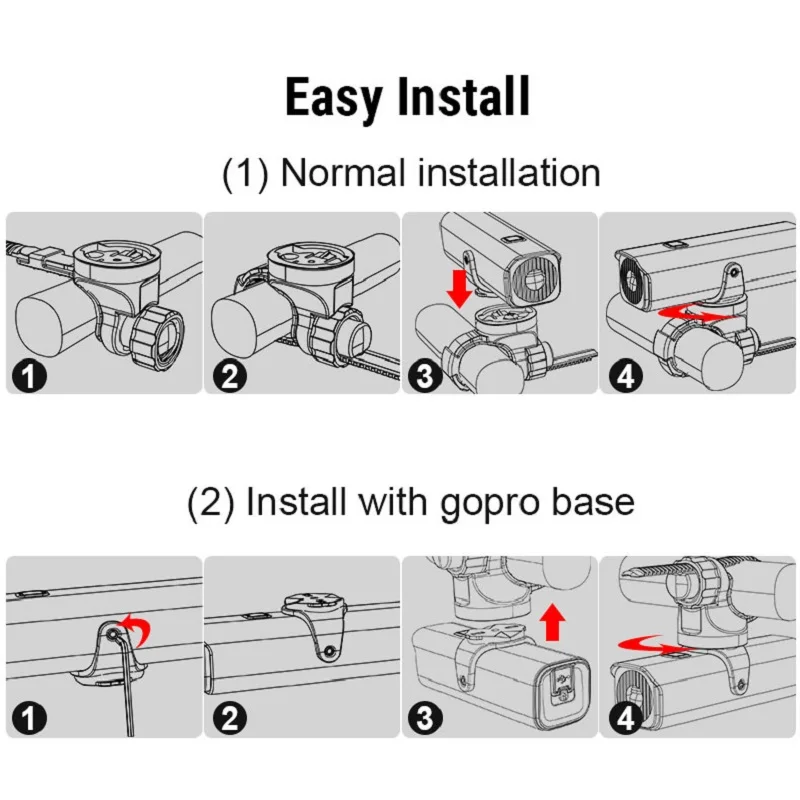 Easy Install

(1) Normal installation

1

2

3

4

(2) Install with gopro base

1

2

3

4