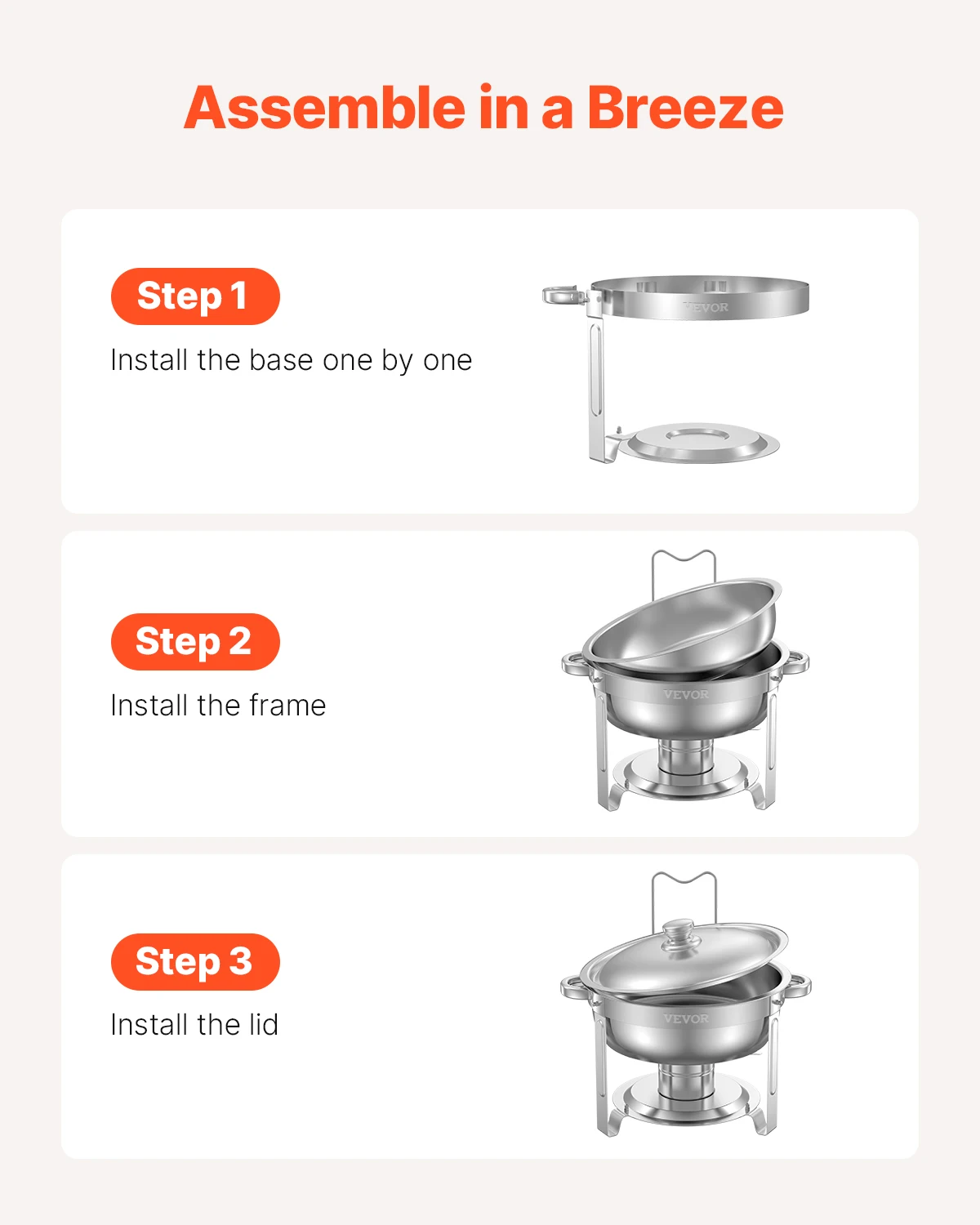 Assemble in a Breeze

Step 1

Install the base one by one

VEVOR

Step 2

Install the frame

VEVOR

Step 3

Install the lid

VEVOR