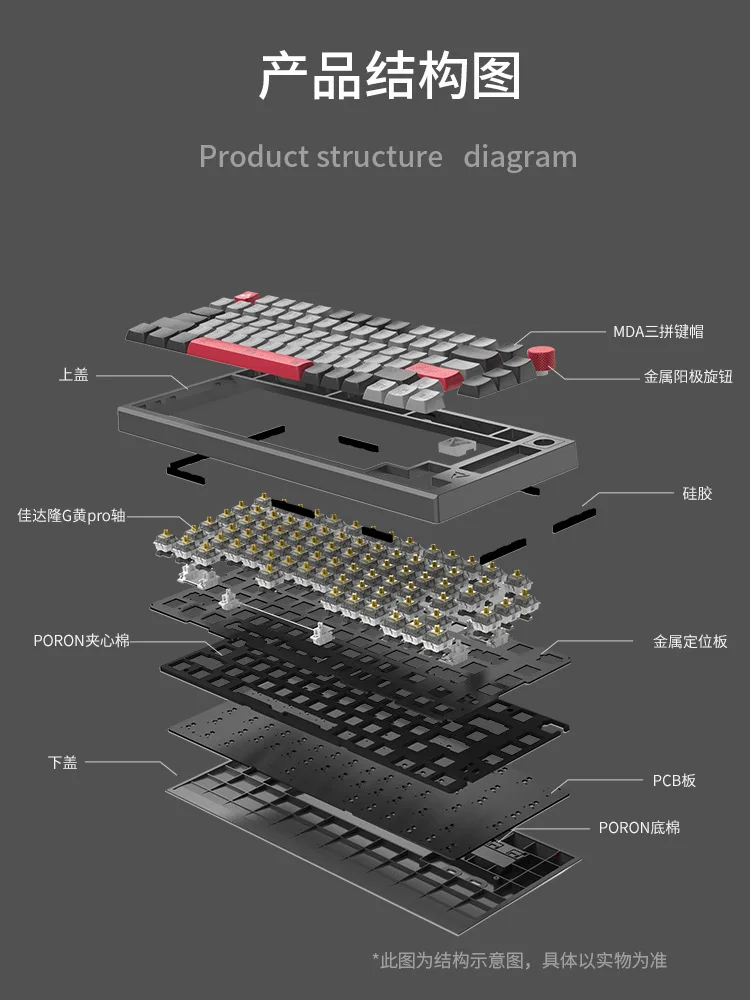 产品结构图

Product structure diagram

MDA三拼键帽

上盖

金属阳极旋钮

硅胶

佳达隆G黄pro轴

PORON夹心棉

金属定位板

下盖

PCB板

PORON底棉

*此图为结构示意图，具体以实物为准