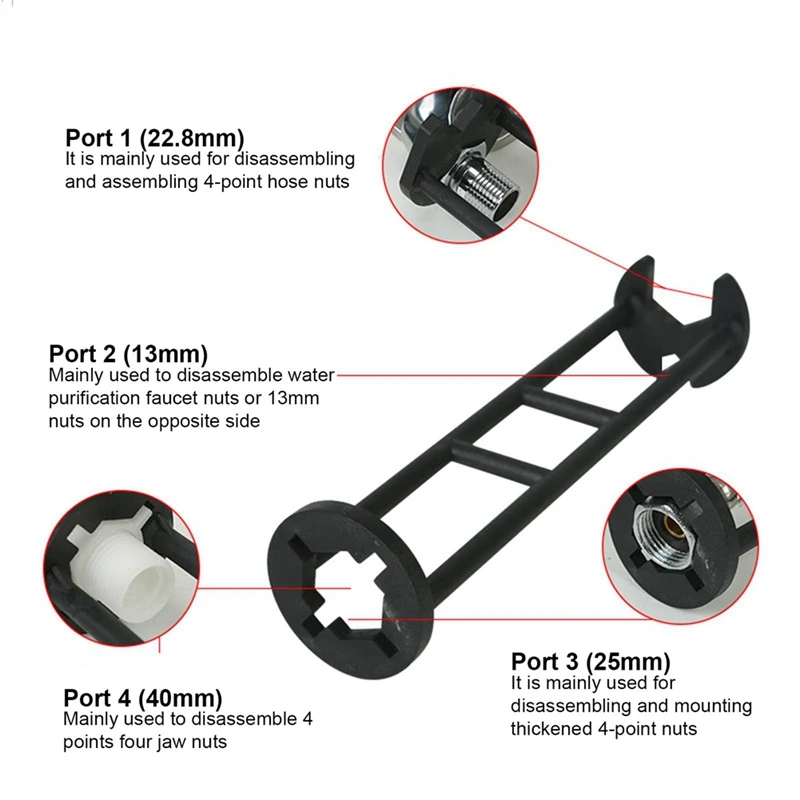 Port 1 (22.8mm)
It is mainly used for disassembling and assembling 4-point hose nuts

Port 2 (13mm)
Mainly used to disassemble water purification faucet nuts or 13mm nuts on the opposite side

Port 4 (40mm)
Mainly used to disassemble 4 points four jaw nuts

Port 3 (25mm)
It is mainly used for disassembling and mounting thickened 4-point nuts