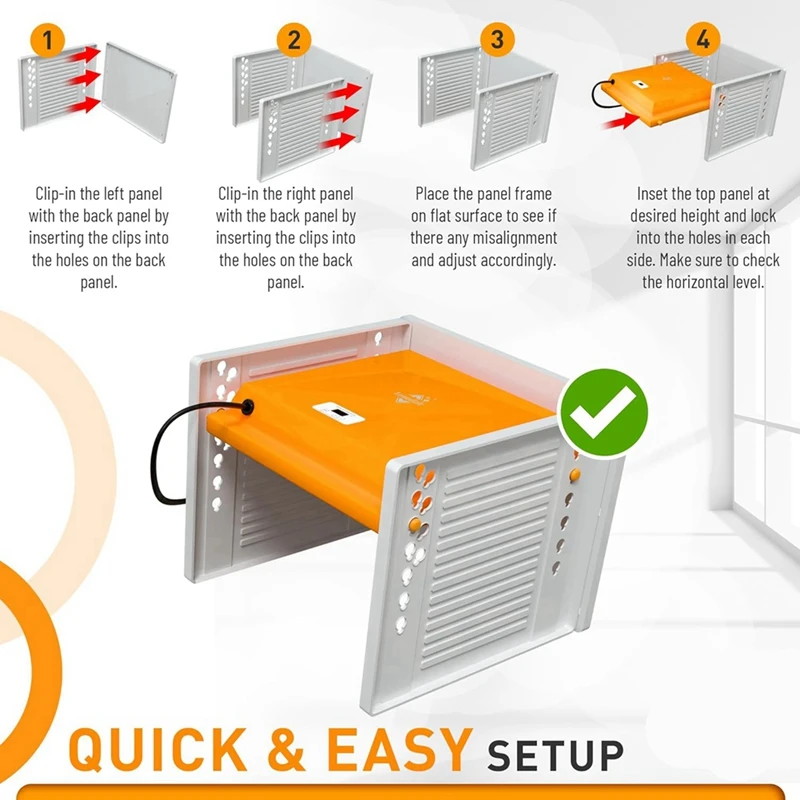 1

Clip-in the left panel with the back panel by inserting the clips into the holes on the back panel.

2

Clip-in the right panel with the back panel by inserting the clips into the holes on the back panel.

3

Place the panel frame on flat surface to see if there any misalignment and adjust accordingly.

4

Inset the top panel at desired height and lock into the holes in each side. Make sure to check the horizontal level.

QUICK & EASY SETUP