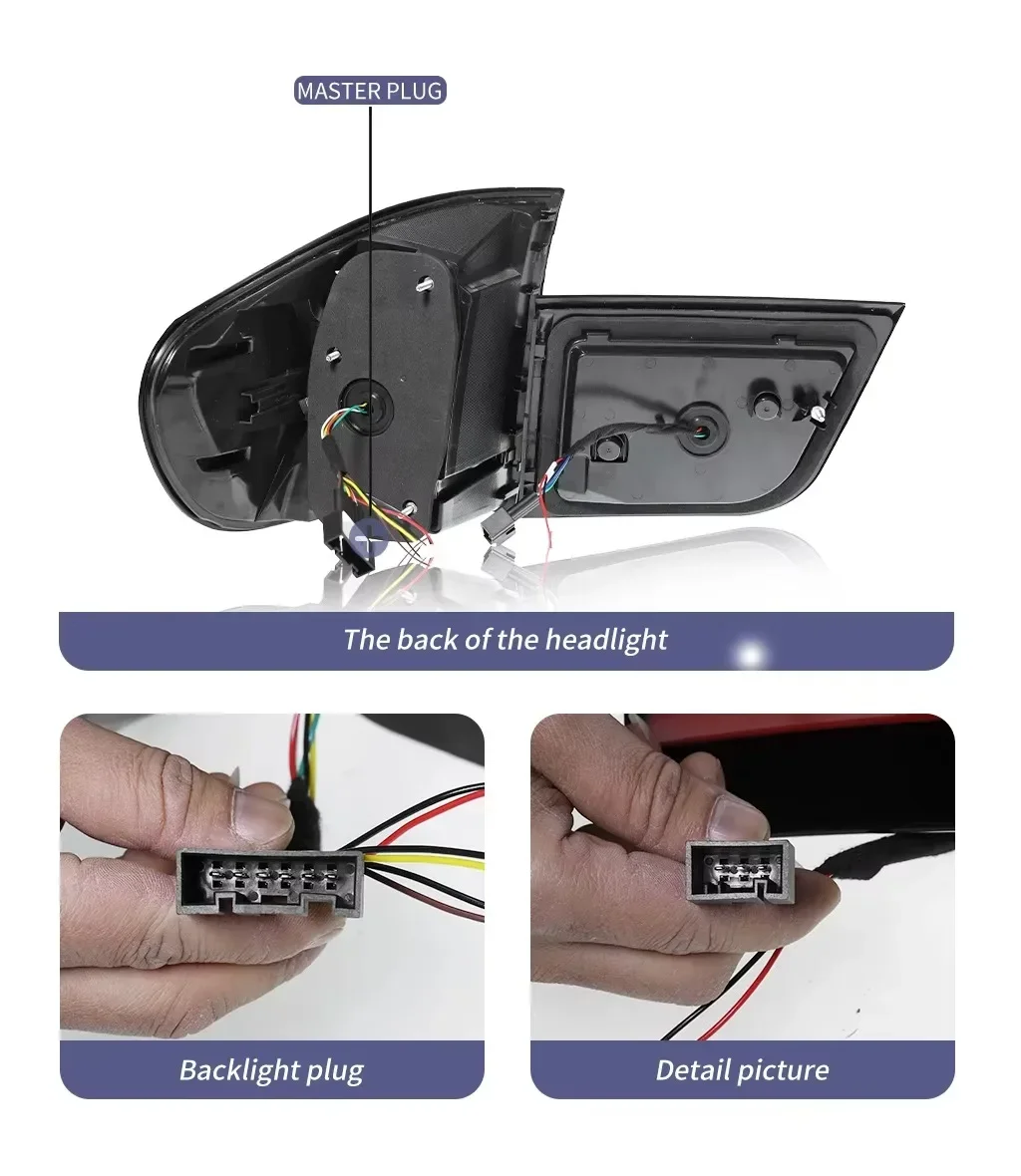 MASTER PLUG

The back of the headlight

Backlight plug

Detail picture