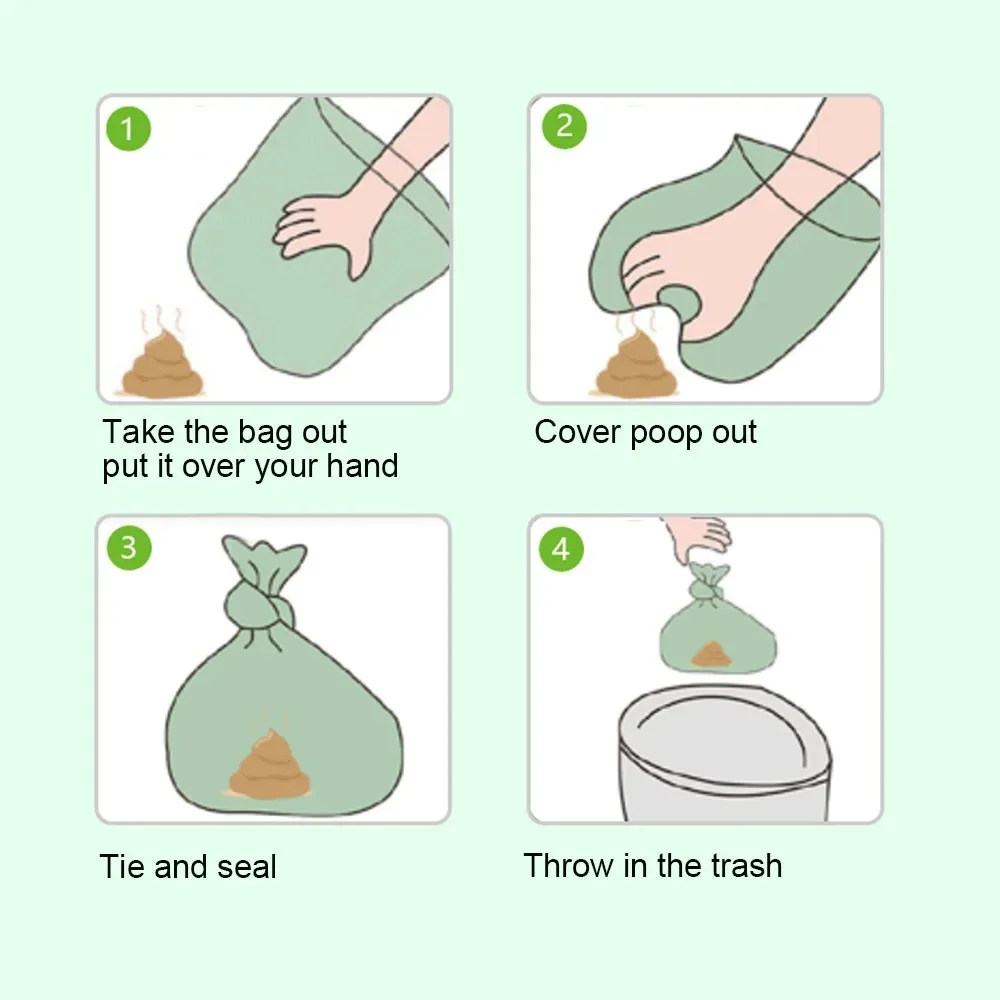 1

Take the bag out
put it over your hand

2

Cover poop out

3

Tie and seal

4

Throw in the trash