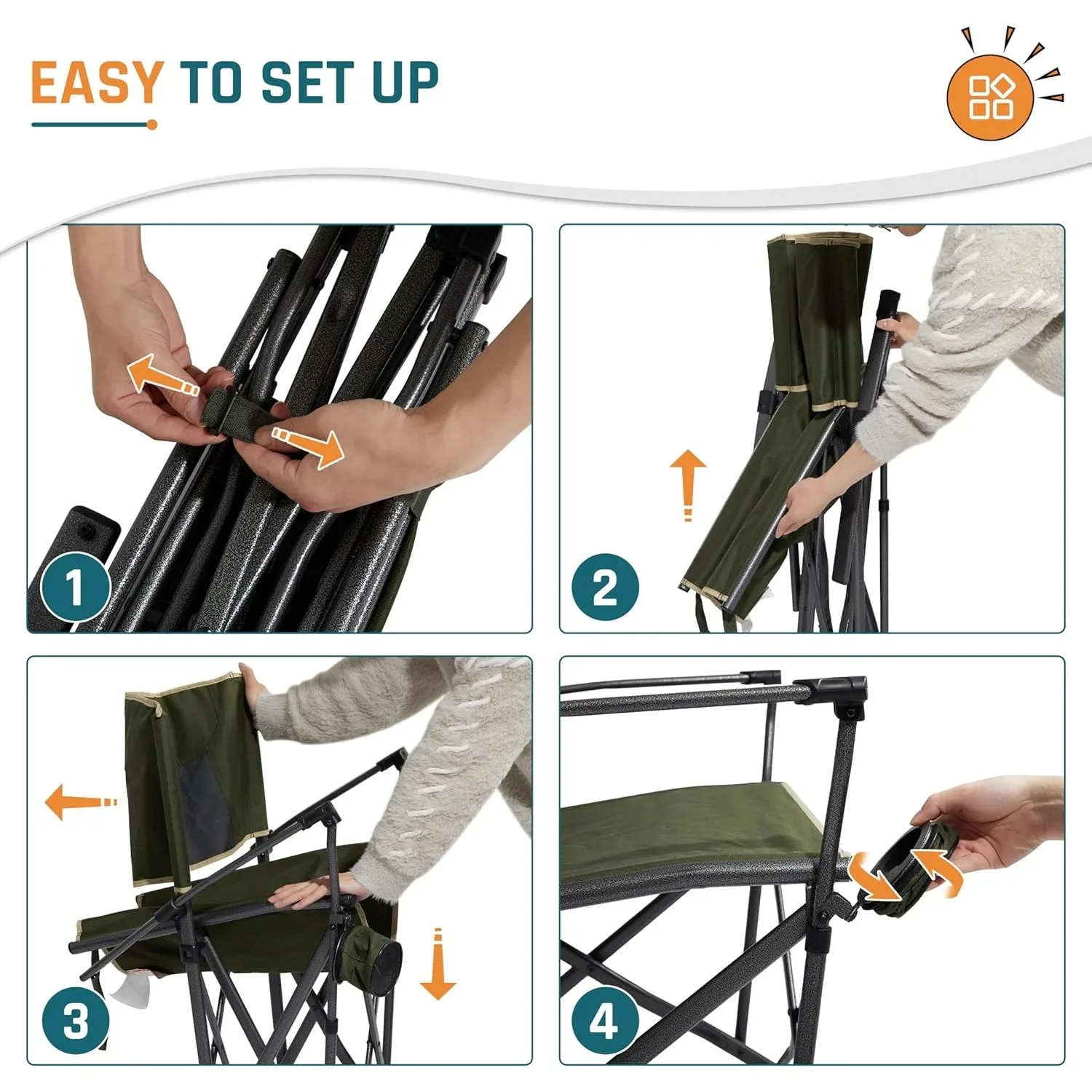 EASY TO SET UP

1

2

3

4