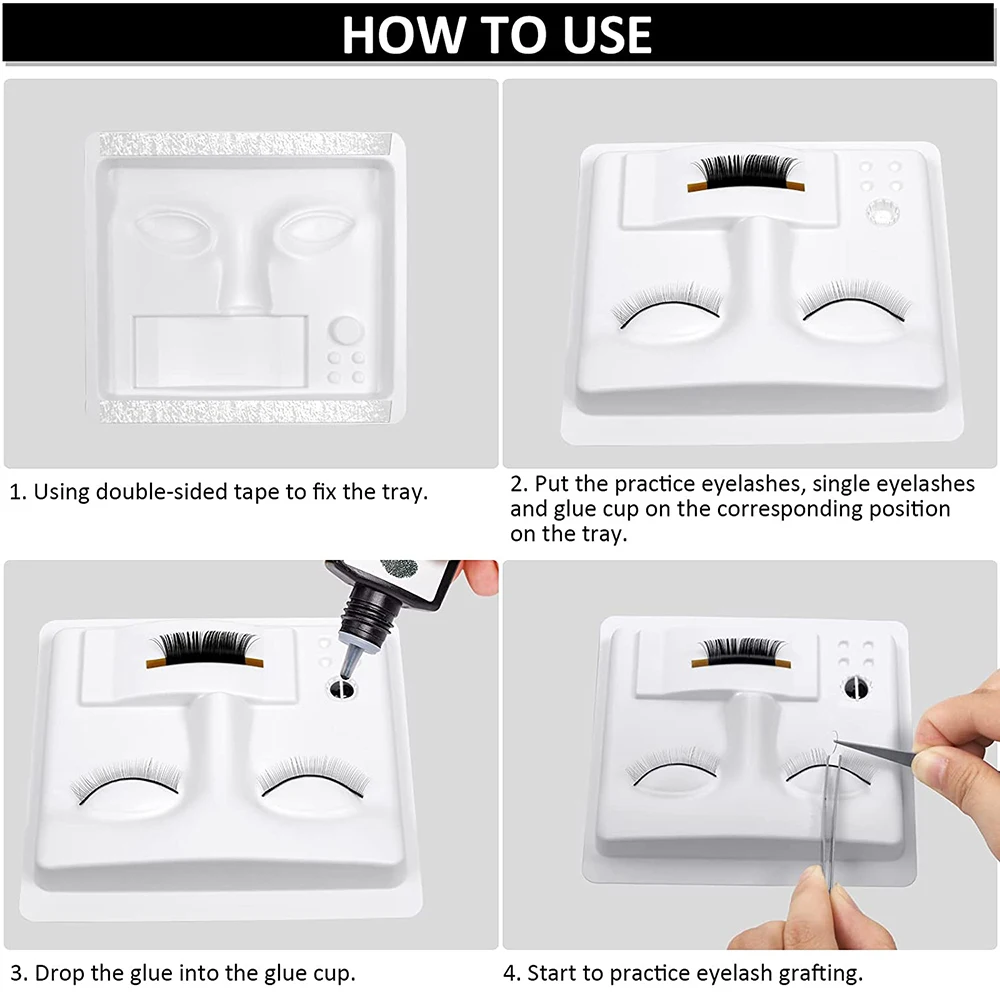 HOW TO USE

1. Using double-sided tape to fix the tray.

2. Put the practice eyelashes, single eyelashes and glue cup on the corresponding position on the tray.

3. Drop the glue into the glue cup.

4. Start to practice eyelash grafting.