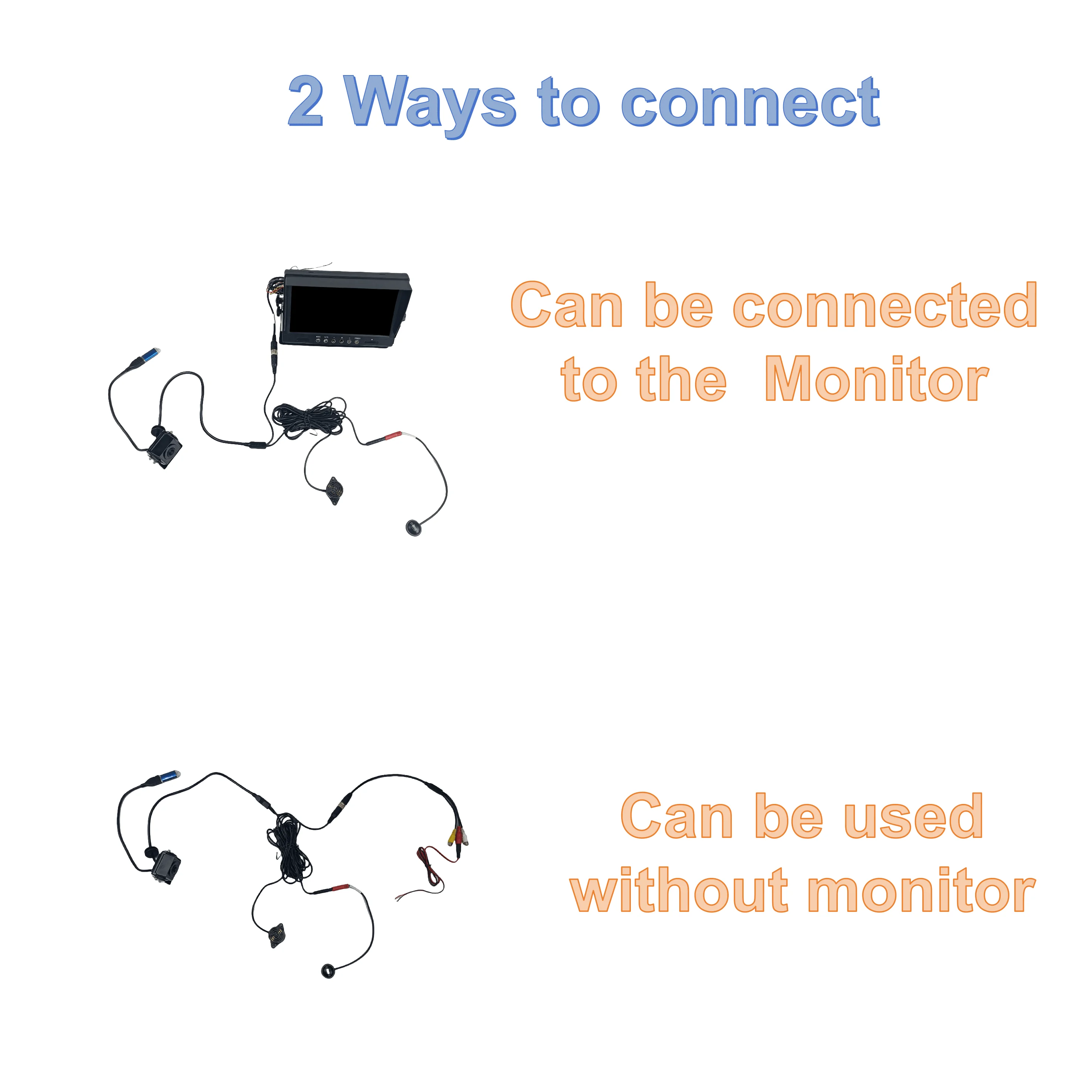 2 Ways to connect

Can be connected to the  Monitor

Can be used without monitor