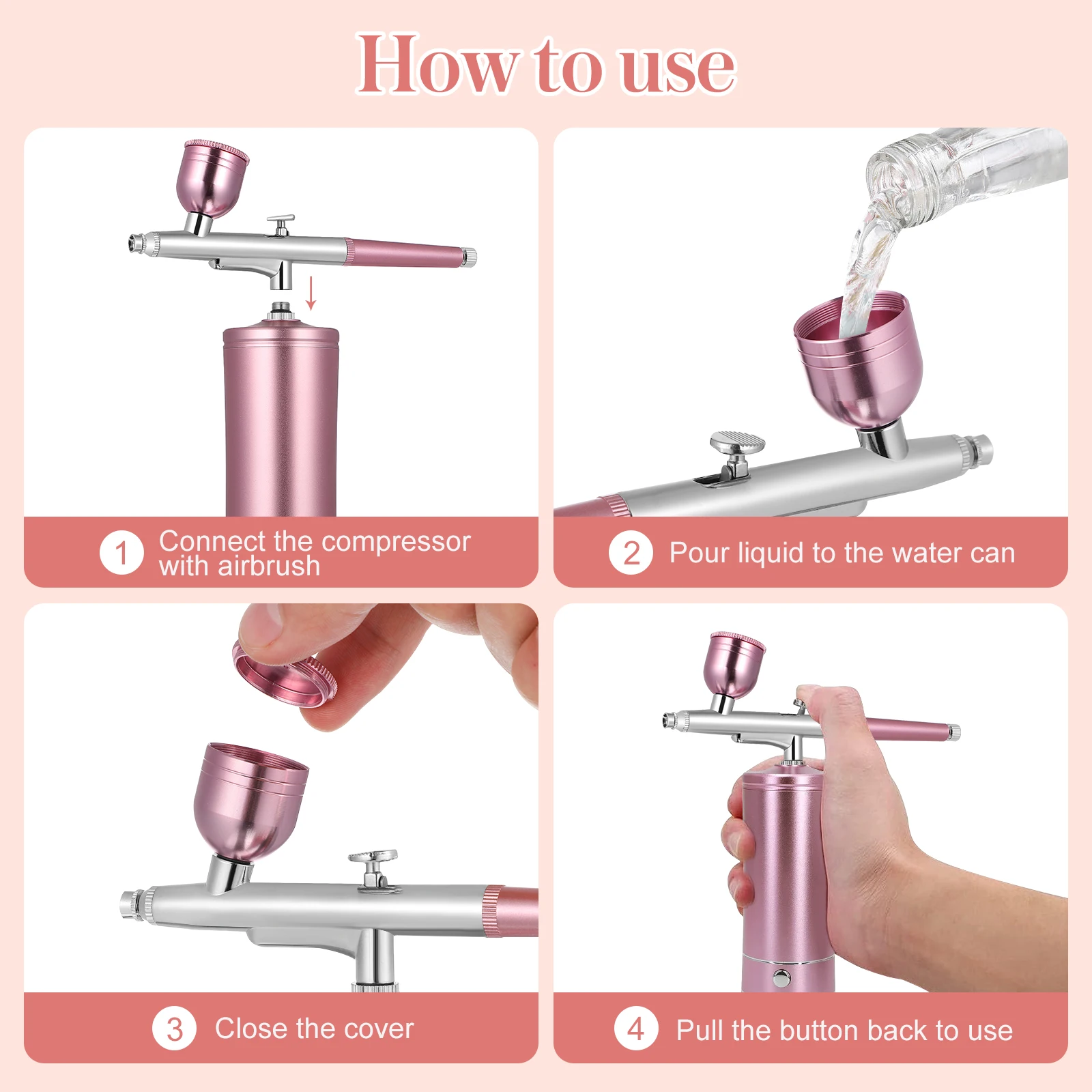 How to use

1 Connect the compressor with airbrush

2 Pour liquid to the water can

3 Close the cover

4 Pull the button back to use