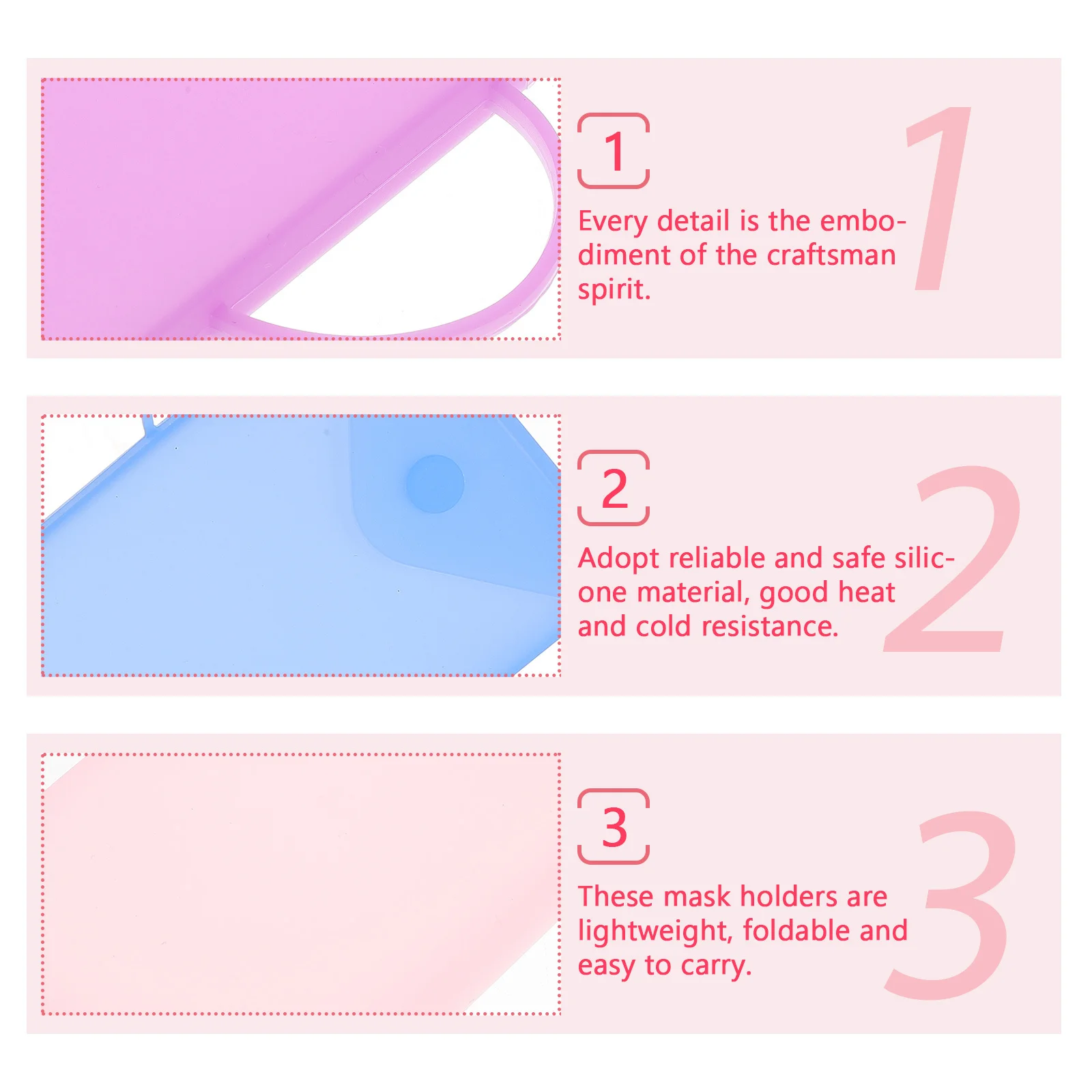 1

Every detail is the embodiment of the craftsman spirit.

1

2

Adopt reliable and safe silicone material, good heat and cold resistance.

2

3

These mask holders are lightweight, foldable and easy to carry.

3