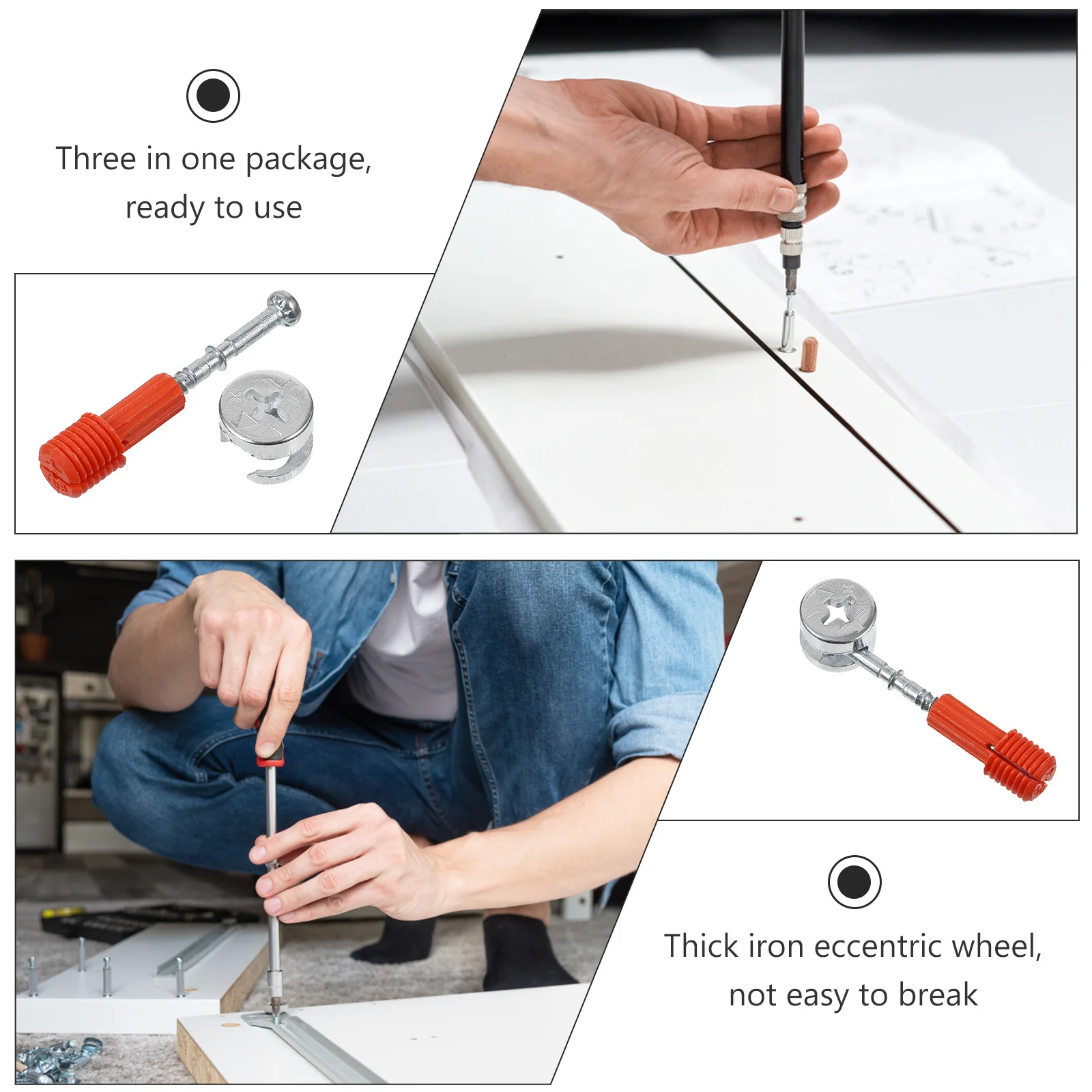 Three in one package, ready to use

Thick iron eccentric wheel, not easy to break