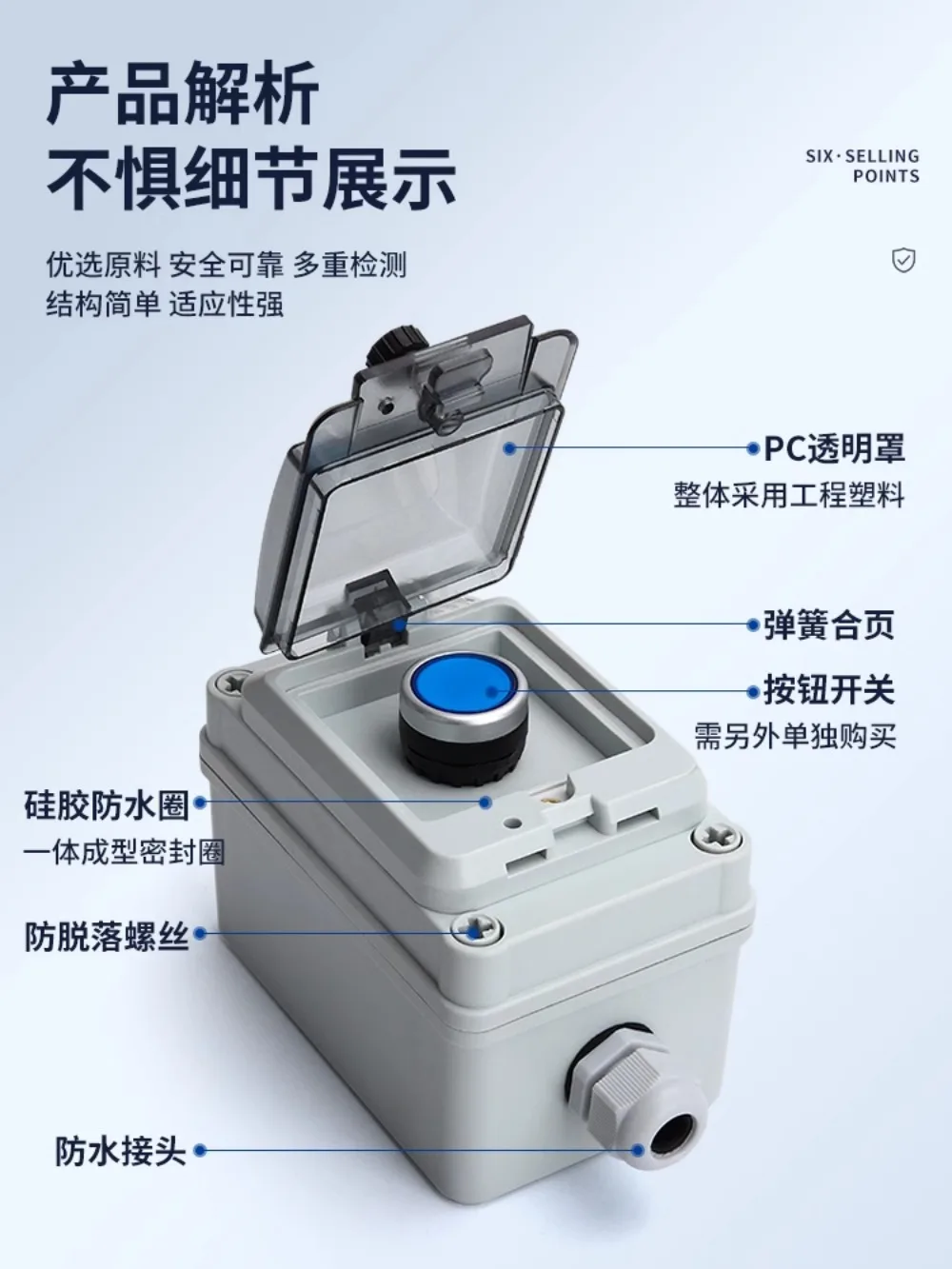 产品解析
不惧细节展示

SIX·SELLING POINTS

优选原料 安全可靠 多重检测
结构简单 适应性强

PC透明罩
整体采用工程塑料

弹簧合页

按钮开关
需另外单独购买

硅胶防水圈
一体成型密封圈

防脱落螺丝

防水接头