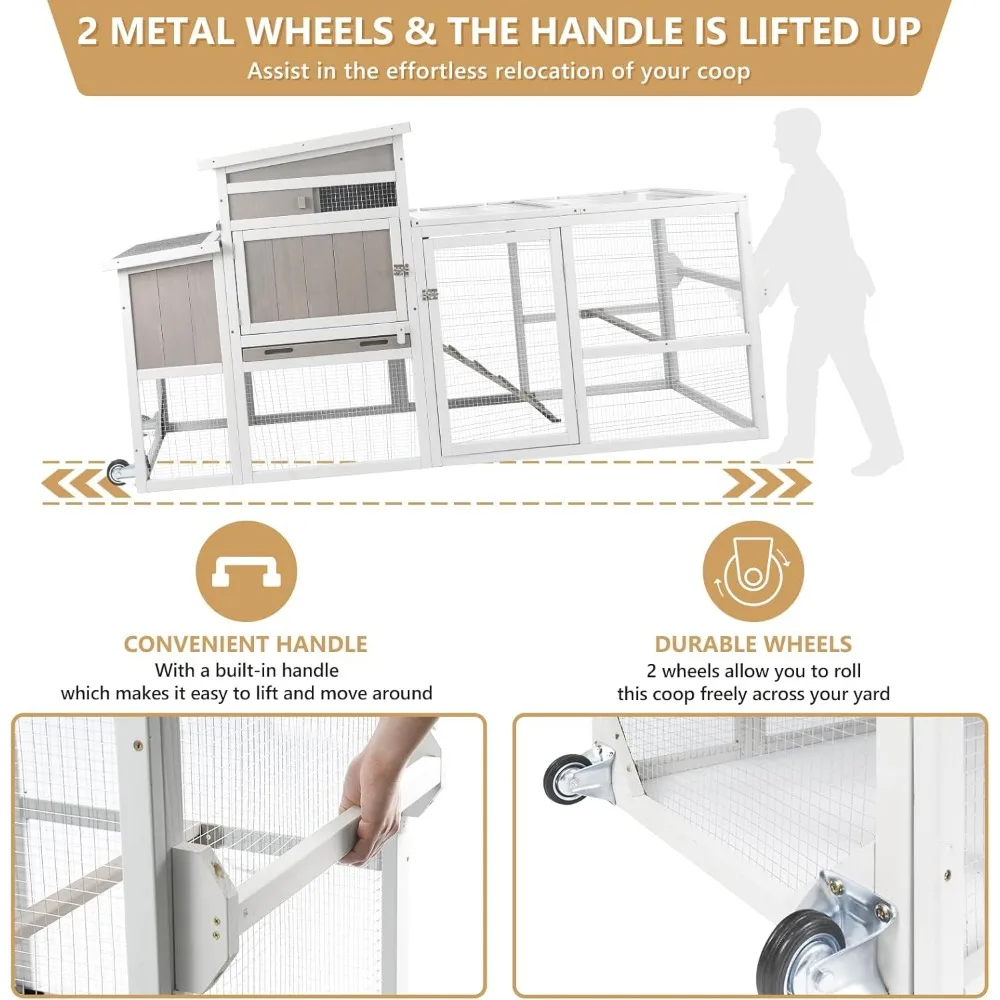 2 METAL WHEELS & THE HANDLE IS LIFTED UP
Assist in the effortless relocation of your coop

CONVENIENT HANDLE
With a built-in handle which makes it easy to lift and move around

DURABLE WHEELS
2 wheels allow you to roll this coop freely across your yard