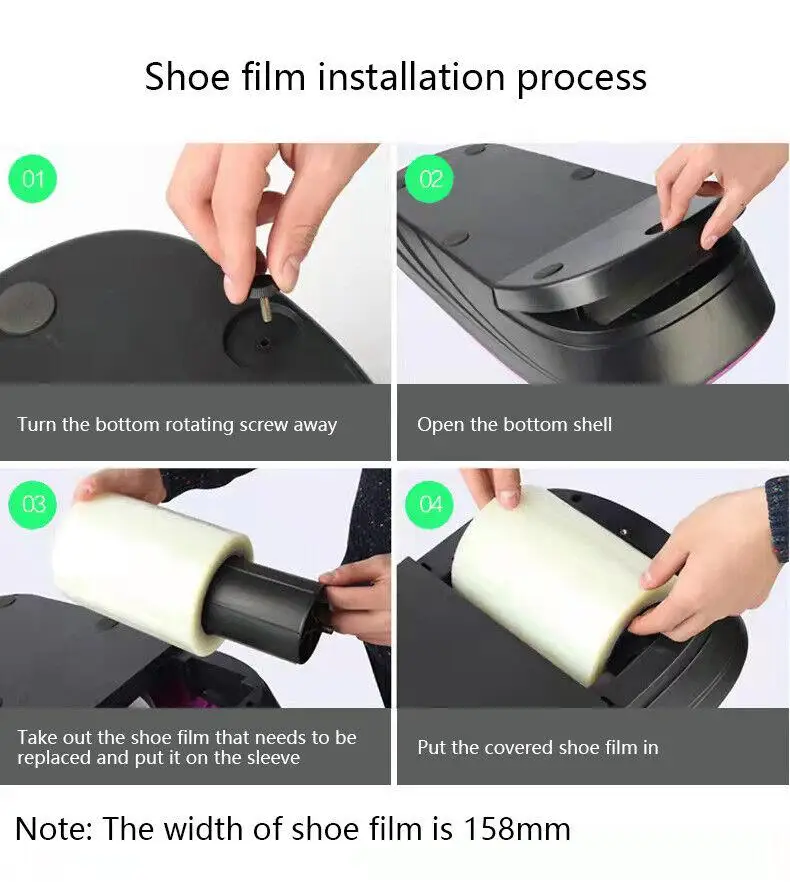 Shoe film installation process

01

Turn the bottom rotating screw away

02

Open the bottom shell

03

Take out the shoe film that needs to be replaced and put it on the sleeve

04

Put the covered shoe film in

Note: The width of shoe film is 158mm