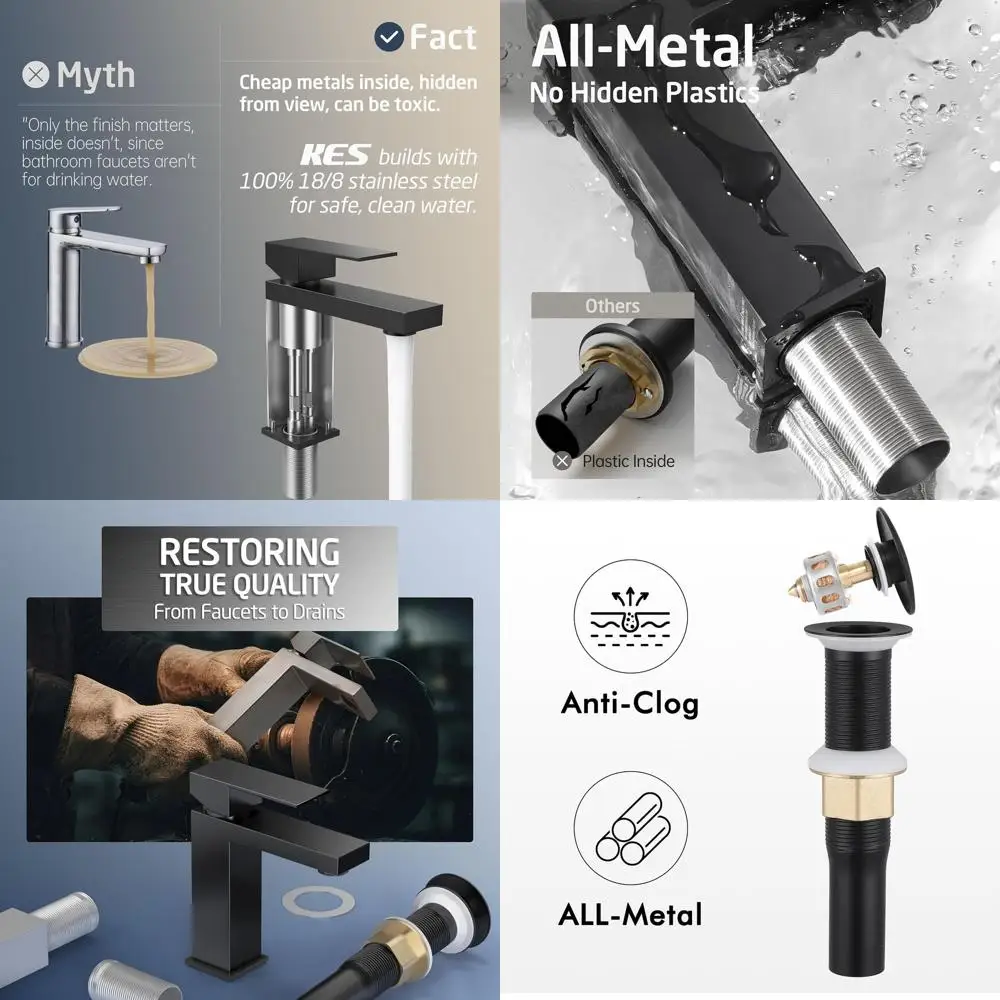 Myth

"Only the finish matters, inside doesn't, since bathroom faucets aren't for drinking water.

Fact

Cheap metals inside, hidden from view, can be toxic.

KES builds with 100% 18/8 stainless steel for safe, clean water.

All-Metal
No Hidden Plastics

Others

Plastic Inside

RESTORING
TRUE QUALITY
From Faucets to Drains

Anti-Clog

ALL-Metal