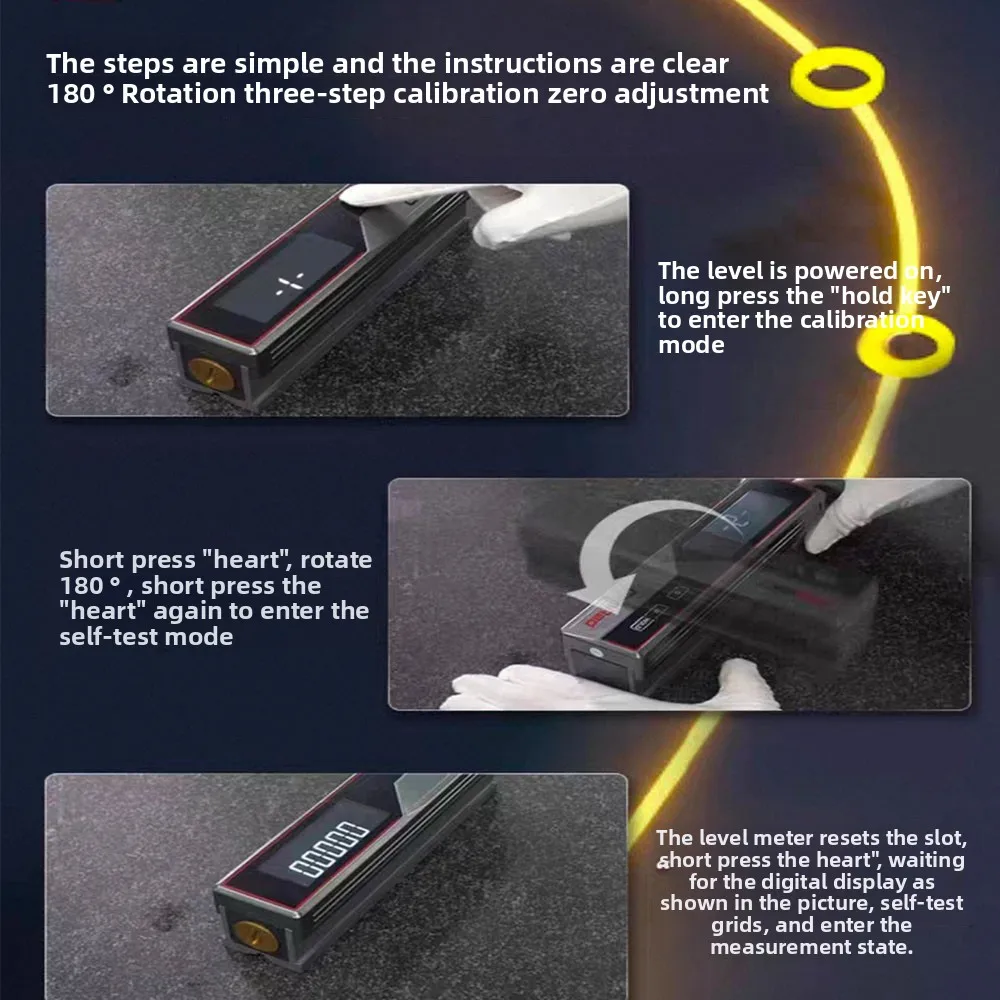 The steps are simple and the instructions are clear
180 ° Rotation three-step calibration zero adjustment

The level is powered on, long press the "hold key" to enter the calibration mode

Short press "heart", rotate 180 ° , short press the "heart" again to enter the self-test mode

The level meter resets the slot, short press the heart", waiting for the digital display as shown in the picture, self-test grids, and enter the measurement state.