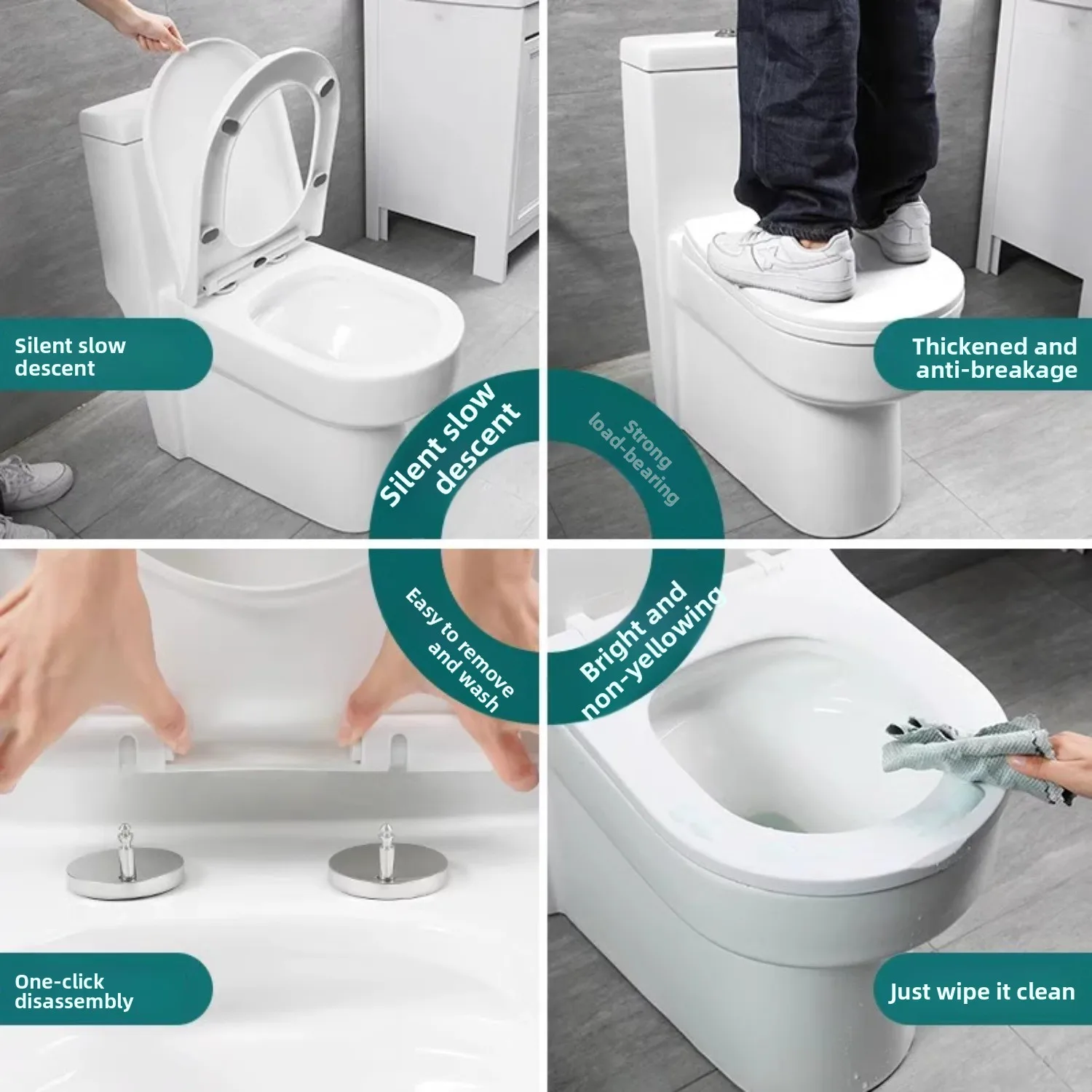 Silent slow descent

Thickened and anti-breakage

Silent slow descent

Strong load-bearing

Easy to remove and wash

Bright and non-yellowing

One-click disassembly

Just wipe it clean