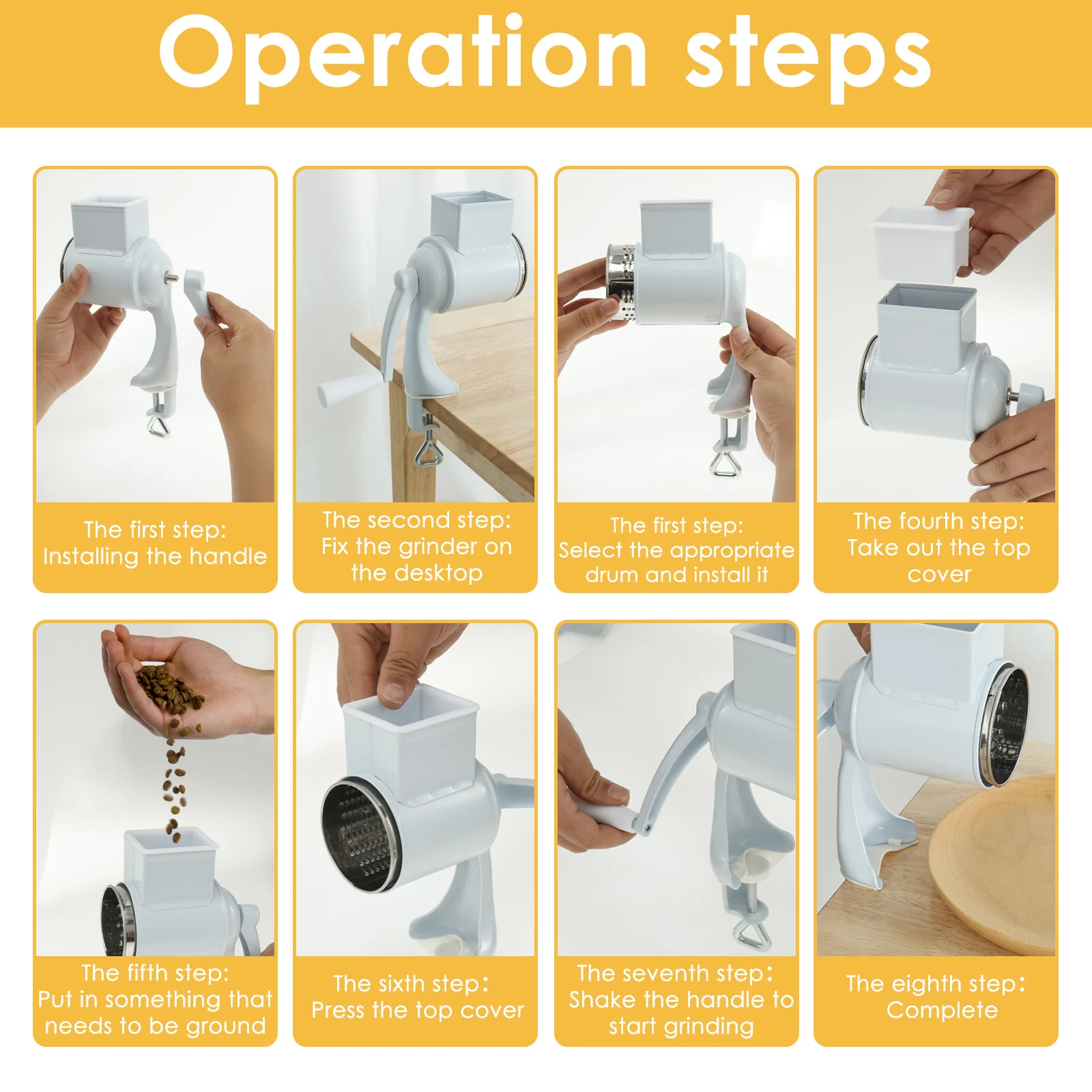 Operation steps

The first step:
Installing the handle

The second step:
Fix the grinder on the desktop

The first step:
Select the appropriate drum and install it

The fourth step:
Take out the top cover

The fifth step:
Put in something that needs to be ground

The sixth step:
Press the top cover

The seventh step:
Shake the handle to start grinding

The eighth step:
Complete