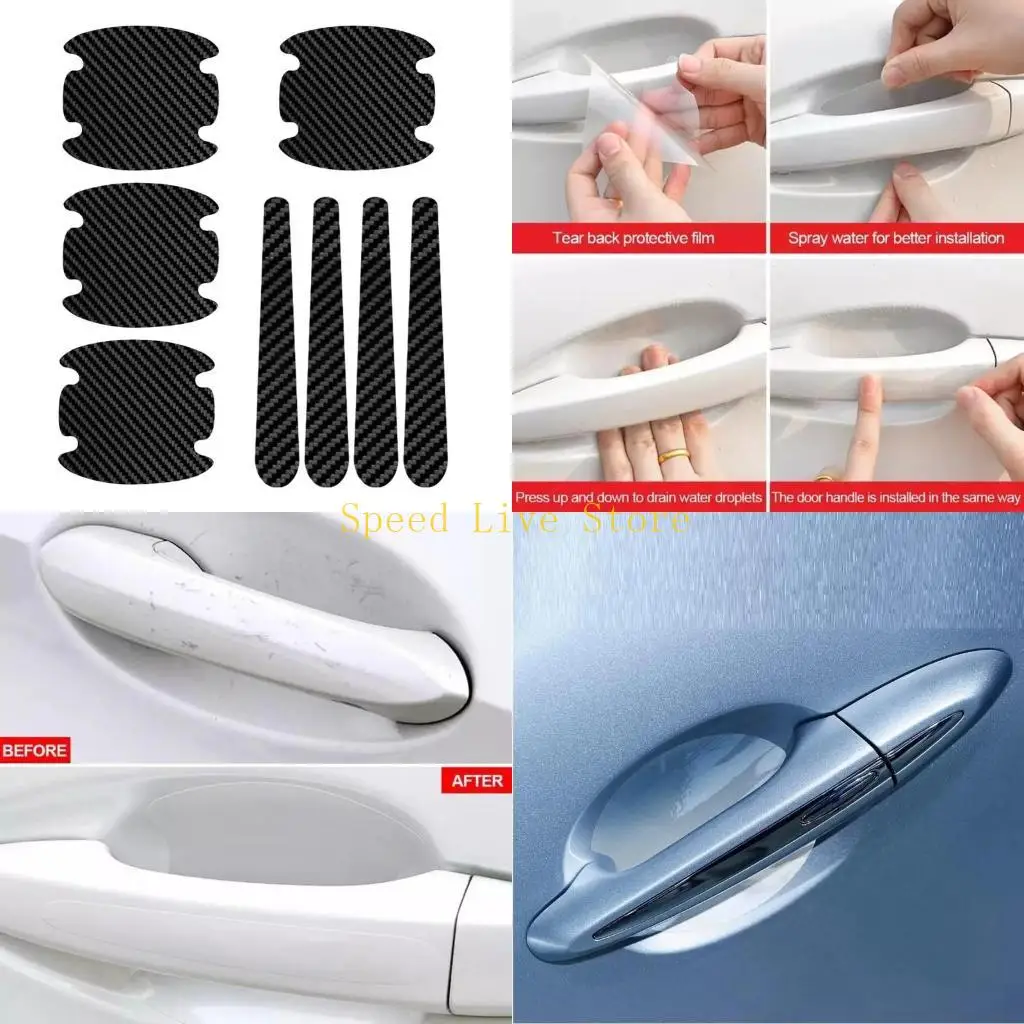 Tear back protective film

Spray water for better installation

Press up and down to drain water droplets

The door handle is installed in the same way

Speed Live Store

BEFORE

AFTER