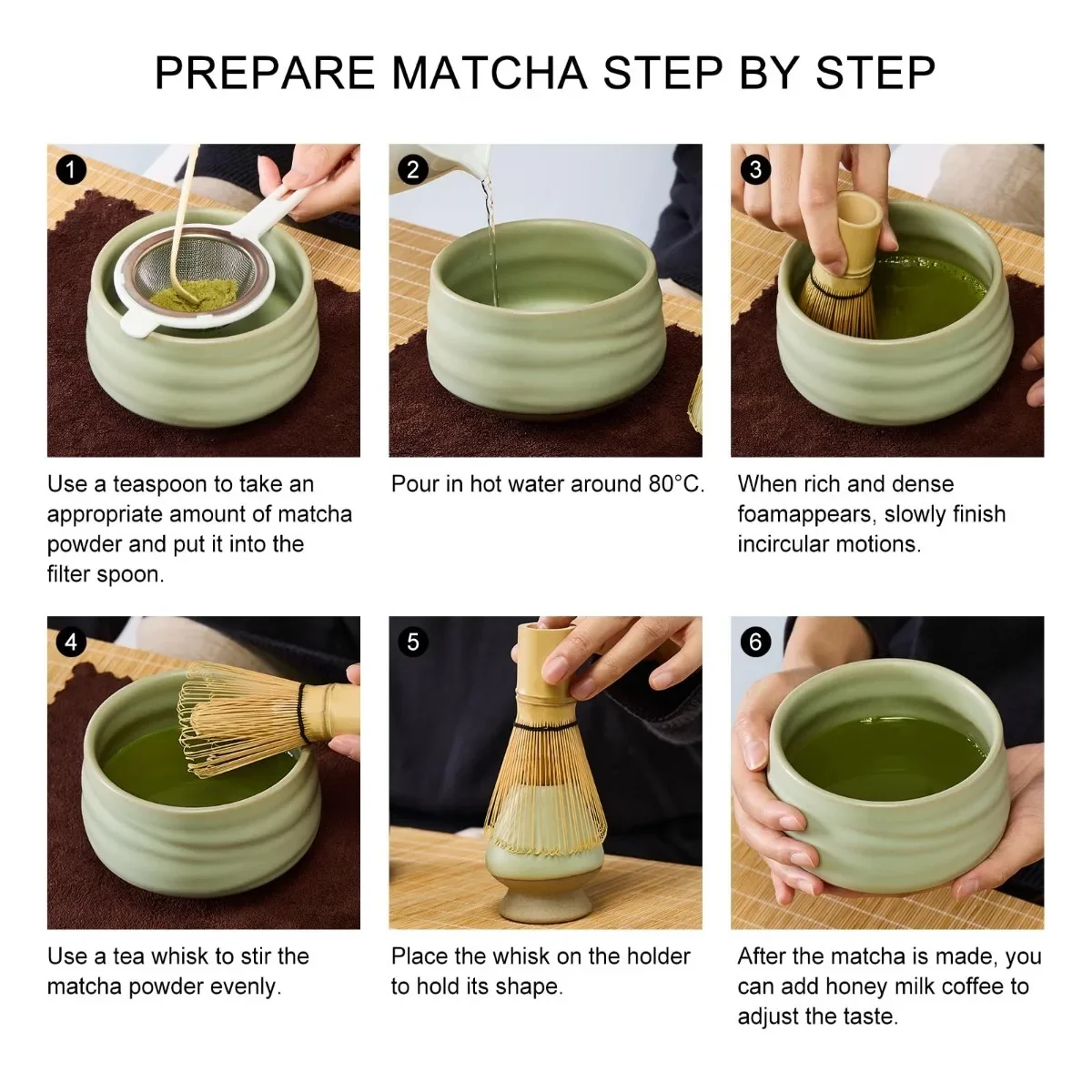 PREPARE MATCHA STEP BY STEP

1

Use a teaspoon to take an appropriate amount of matcha powder and put it into the filter spoon.

2

Pour in hot water around 80°C.

3

When rich and dense foamappears, slowly finish incircular motions.

4

Use a tea whisk to stir the matcha powder evenly.

5

Place the whisk on the holder to hold its shape.

6

After the matcha is made, you can add honey milk coffee to adjust the taste.