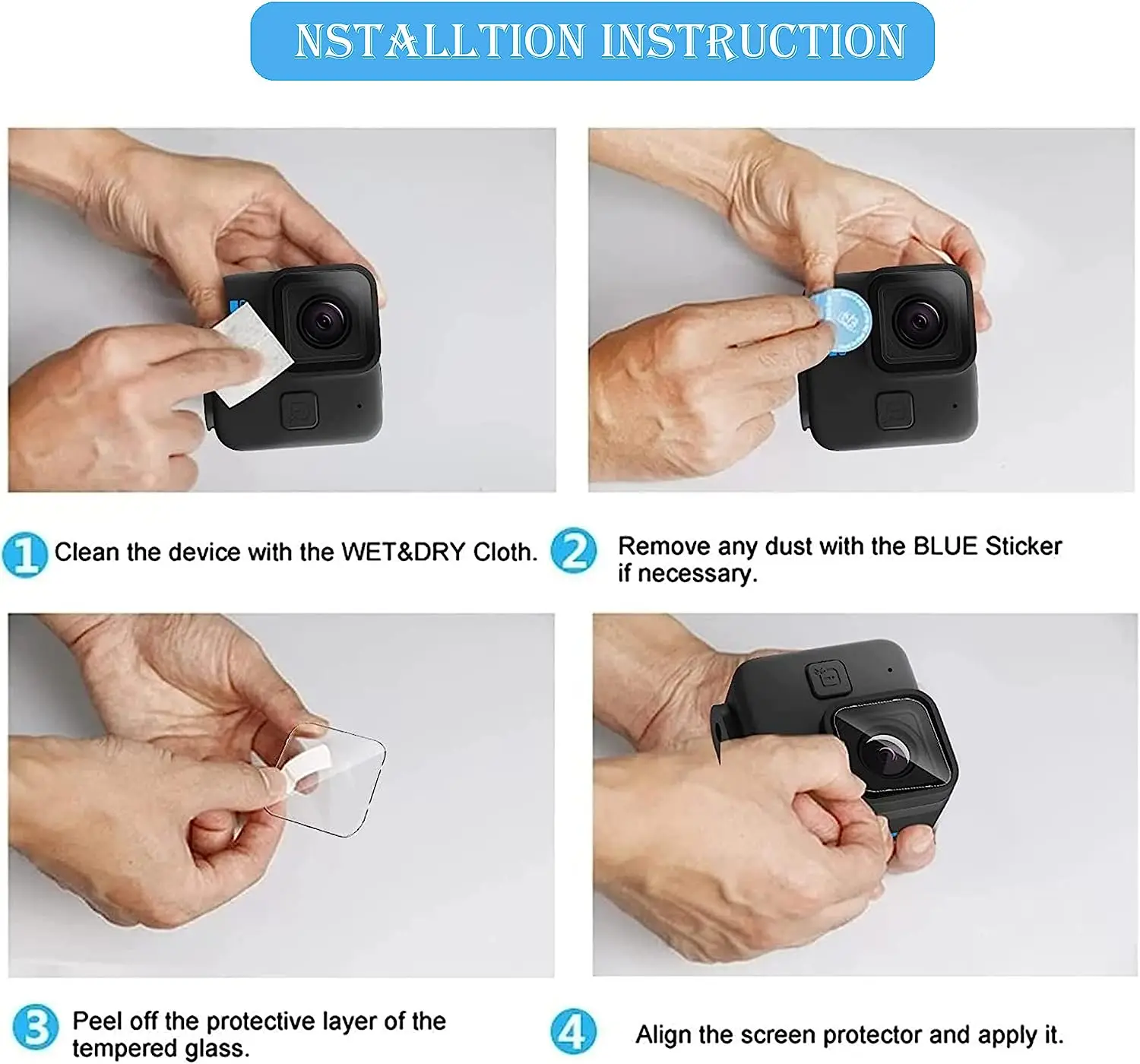 NSTALLTION INSTRUCTION

1 Clean the device with the WET&DRY Cloth.

2 Remove any dust with the BLUE Sticker if necessary.

3 Peel off the protective layer of the tempered glass.

4 Align the screen protector and apply it.