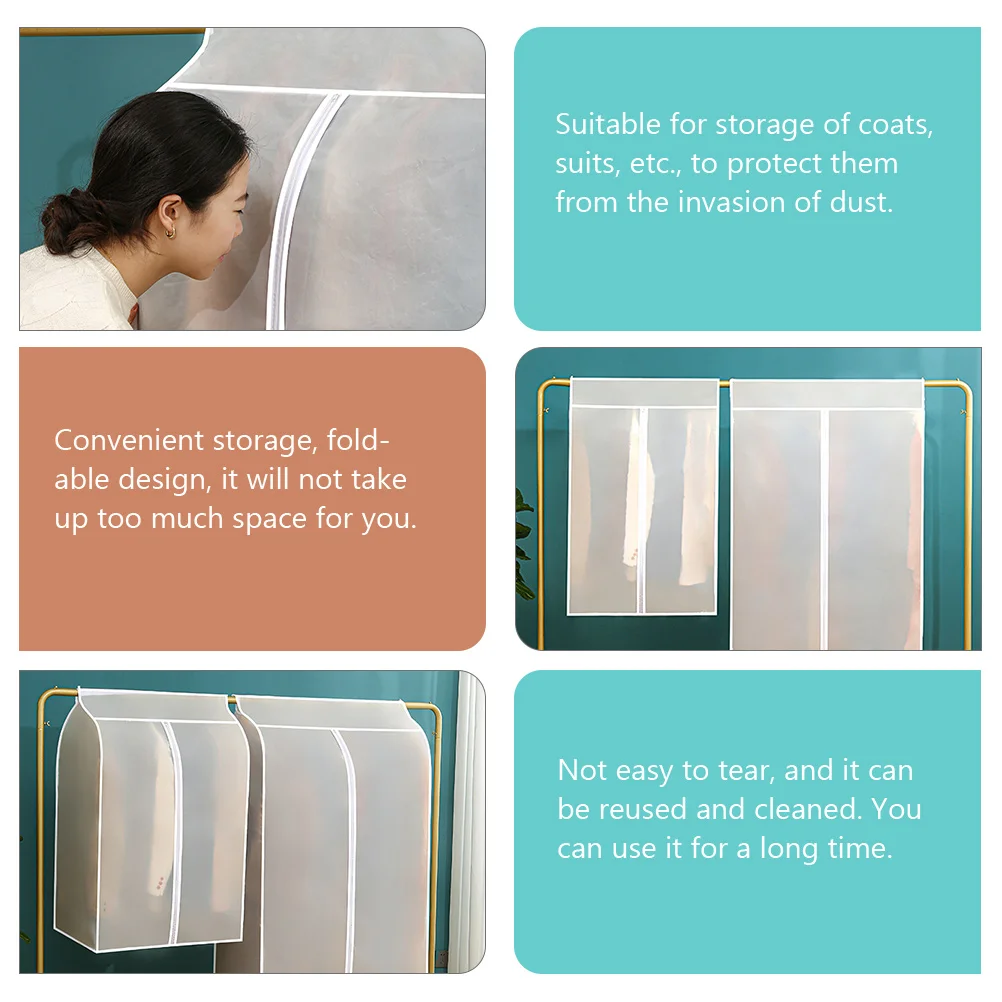 Suitable for storage of coats, suits, etc., to protect them from the invasion of dust.

Convenient storage, foldable design, it will not take up too much space for you.

Not easy to tear, and it can be reused and cleaned. You can use it for a long time.