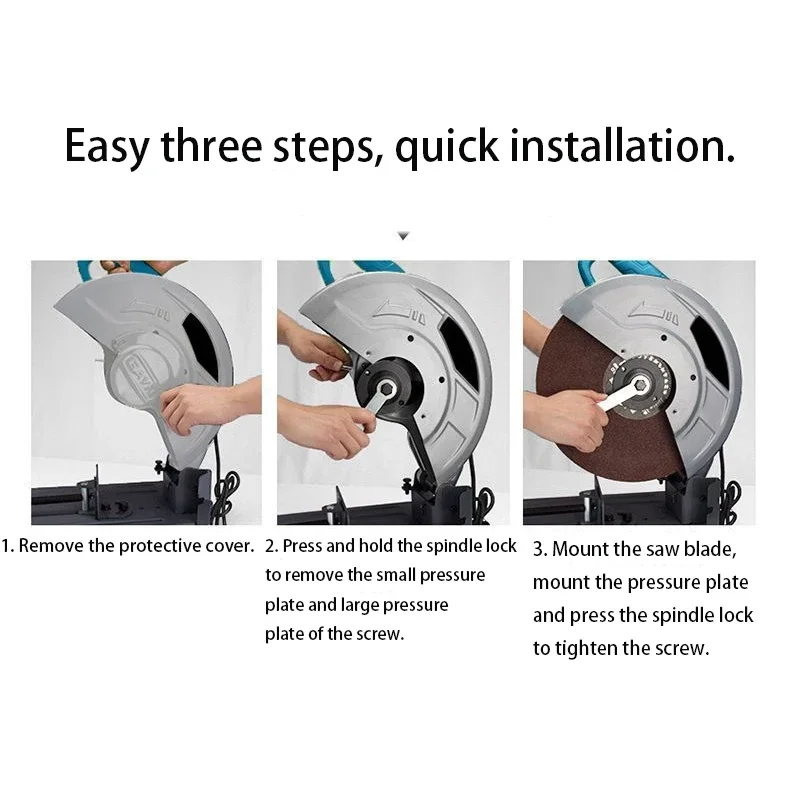 Easy three steps, quick installation.

1. Remove the protective cover.

2. Press and hold the spindle lock to remove the small pressure plate and large pressure plate of the screw.

3. Mount the saw blade, mount the pressure plate and press the spindle lock to tighten the screw.