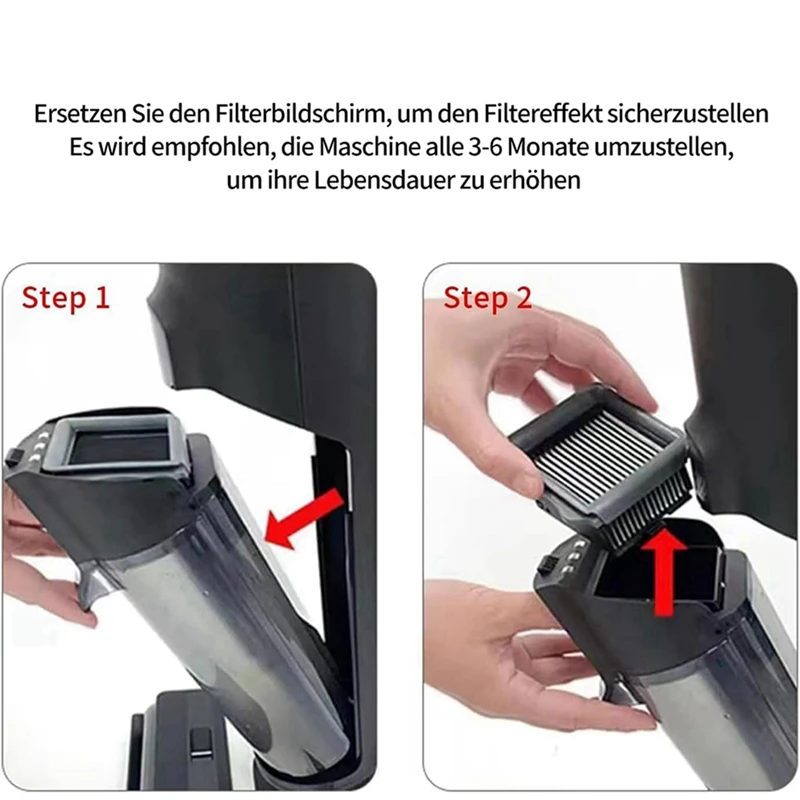 Ersetzen Sie den Filterbildschirm, um den Filtereffekt sicherzustellen
Es wird empfohlen, die Maschine alle 3-6 Monate umzustellen,
um ihre Lebensdauer zu erhöhen

Step 1

Step 2