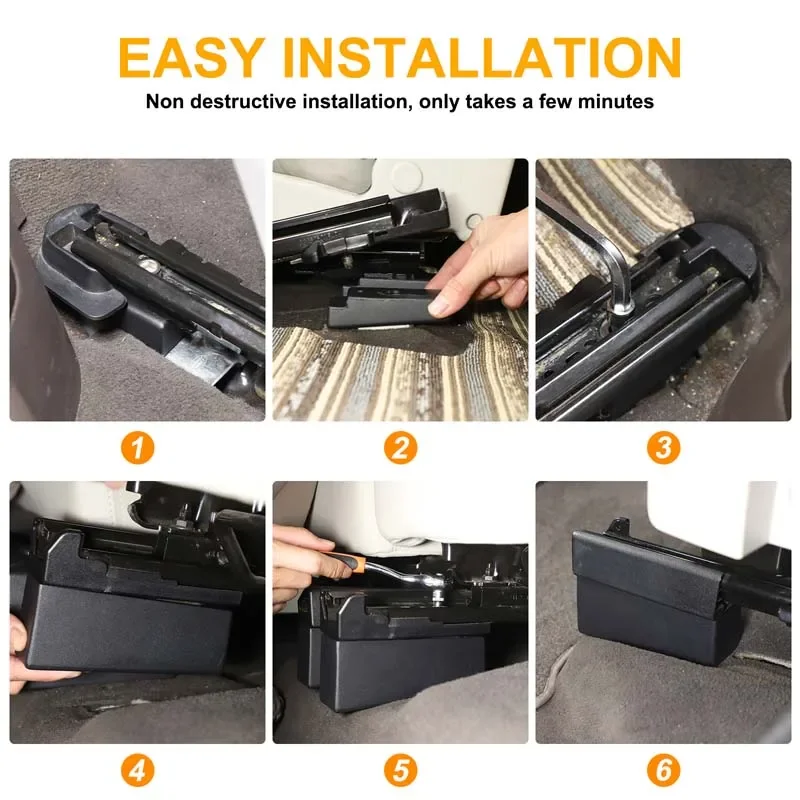 EASY INSTALLATION
Non destructive installation, only takes a few minutes

1

2

3

4

5

6