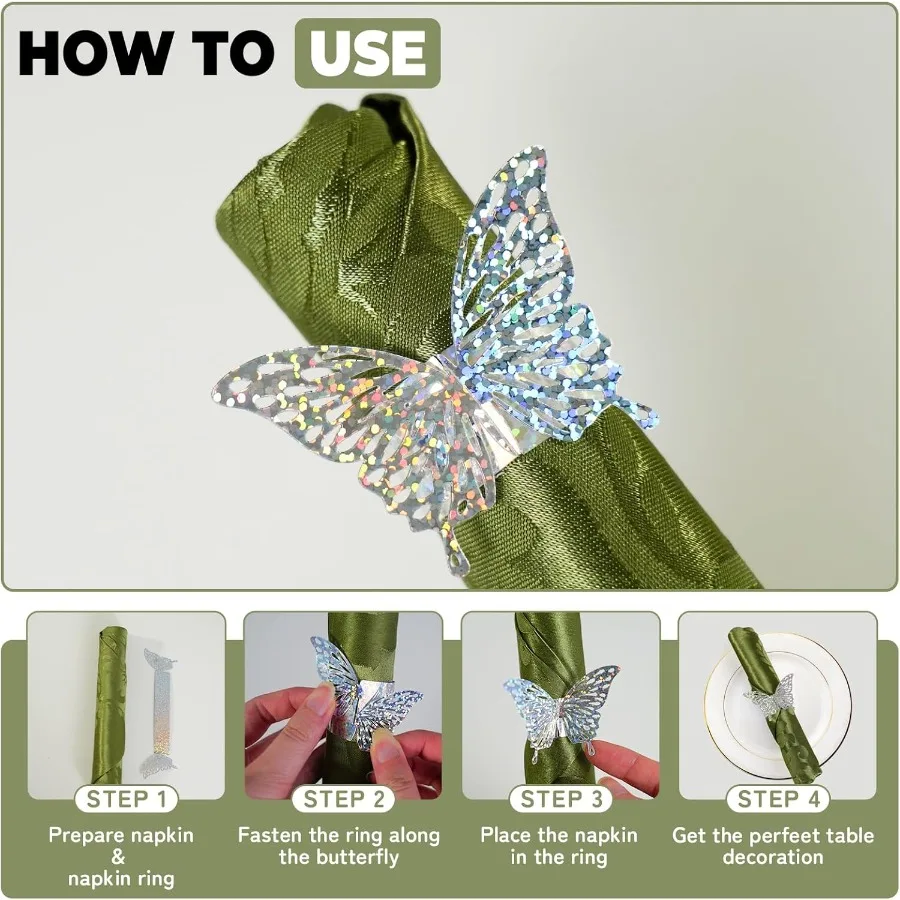 HOW TO USE

STEP 1
Prepare napkin & napkin ring

STEP 2
Fasten the ring along the butterfly

STEP 3
Place the napkin in the ring

STEP 4
Get the perfect table decoration