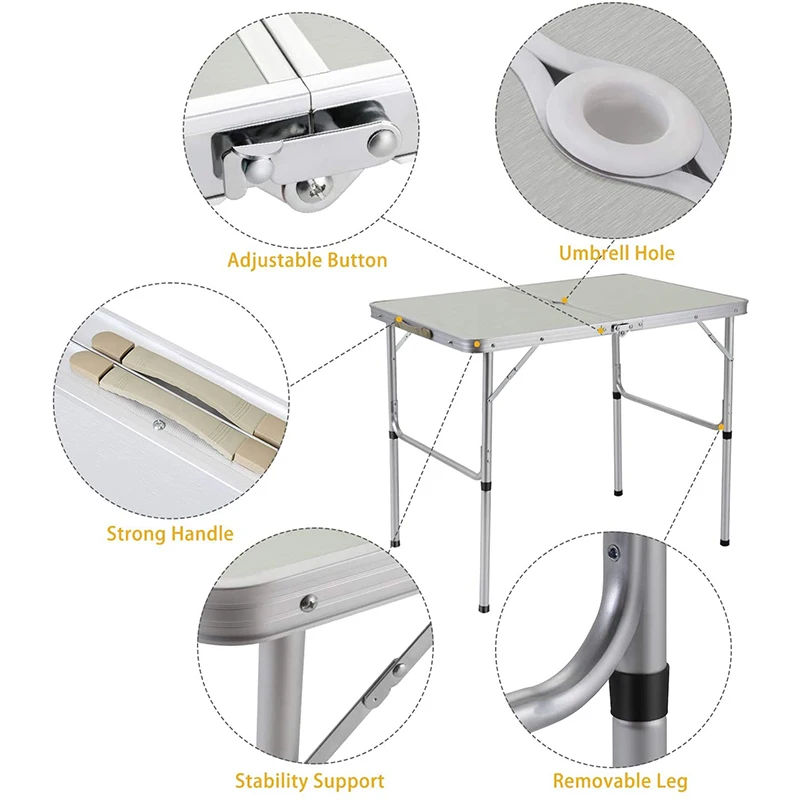 Adjustable Button

Umbrell Hole

Strong Handle

Stability Support

Removable Leg