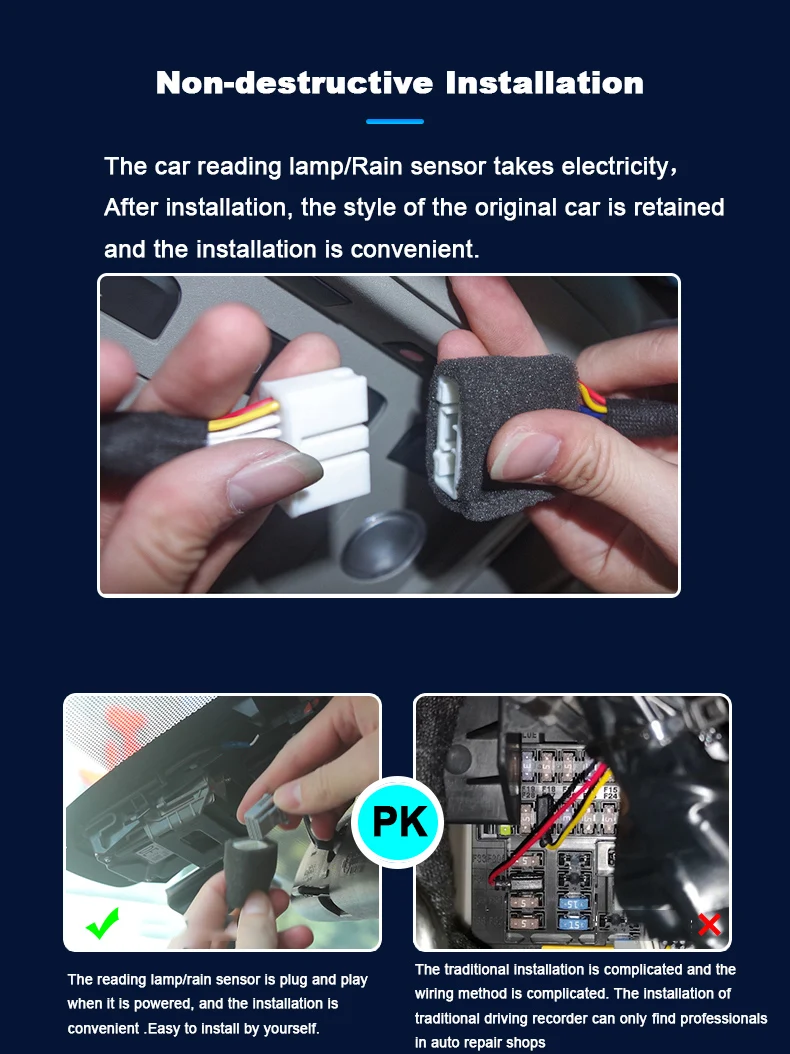 Non-destructive Installation

The car reading lamp/Rain sensor takes electricity, After installation, the style of the original car is retained and the installation is convenient.

PK

The reading lamp/rain sensor is plug and play when it is powered, and the installation is convenient .Easy to install by yourself.

The traditional installation is complicated and the wiring method is complicated. The installation of traditional driving recorder can only find professionals in auto repair shops