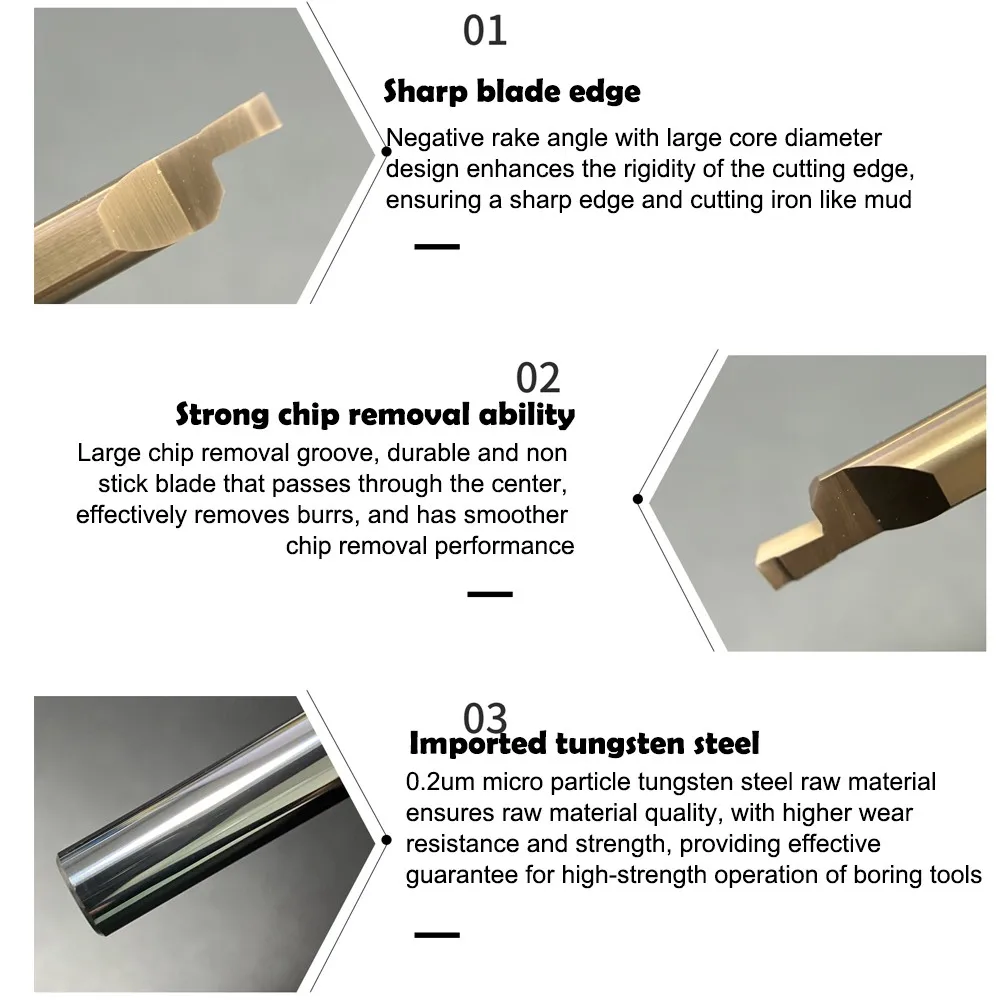 01

Sharp blade edge

Negative rake angle with large core diameter design enhances the rigidity of the cutting edge, ensuring a sharp edge and cutting iron like mud

02

Strong chip removal ability

Large chip removal groove, durable and non stick blade that passes through the center, effectively removes burrs, and has smoother chip removal performance

03

Imported tungsten steel

0.2um micro particle tungsten steel raw material ensures raw material quality, with higher wear resistance and strength, providing effective guarantee for high-strength operation of boring tools