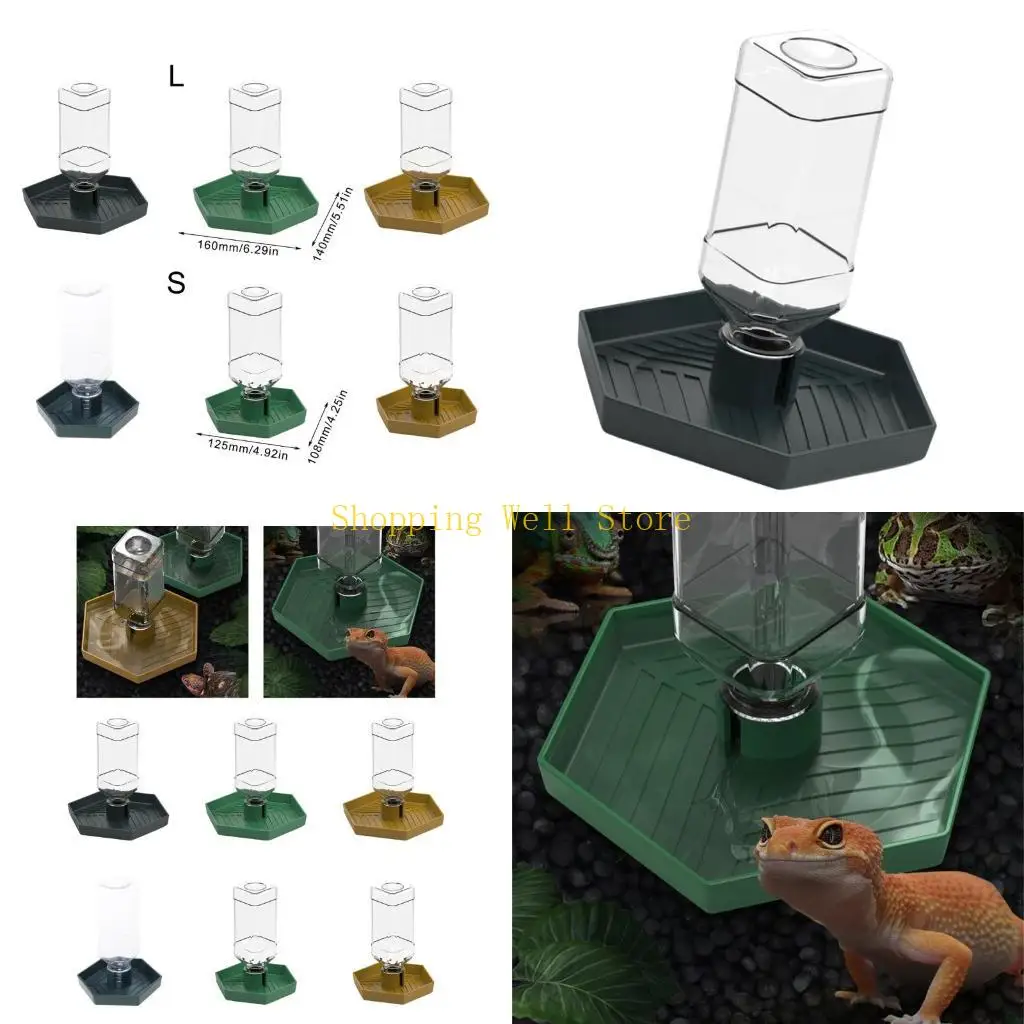 L

160mm/6.29in

140mm/5.51in

S

125mm/4.92in

108mm/4.25in

Shopping Well Store