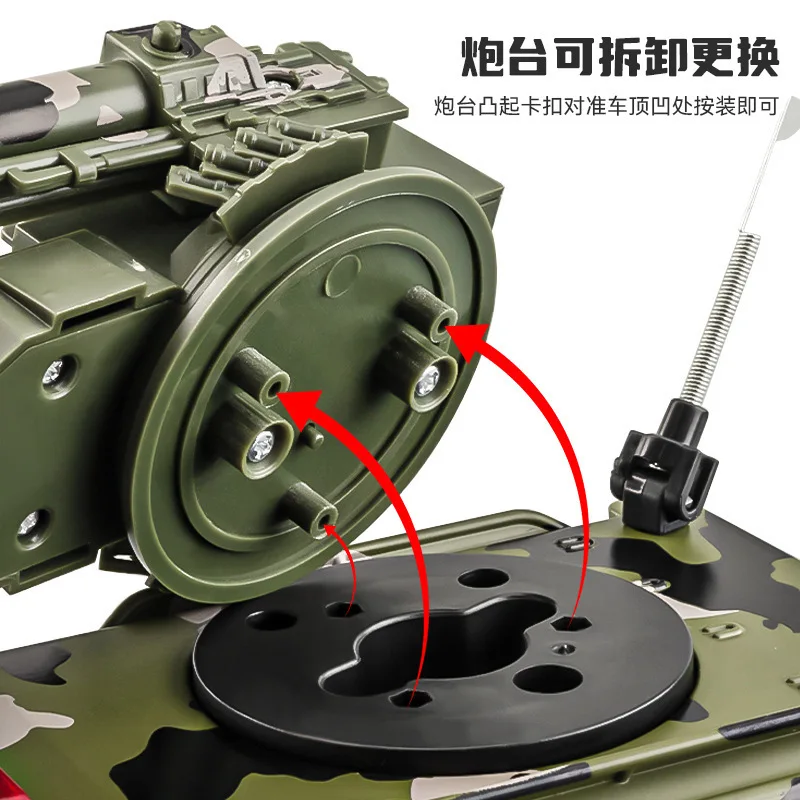 炮台可拆卸更换

炮台凸起卡扣对准车顶凹处按装即可