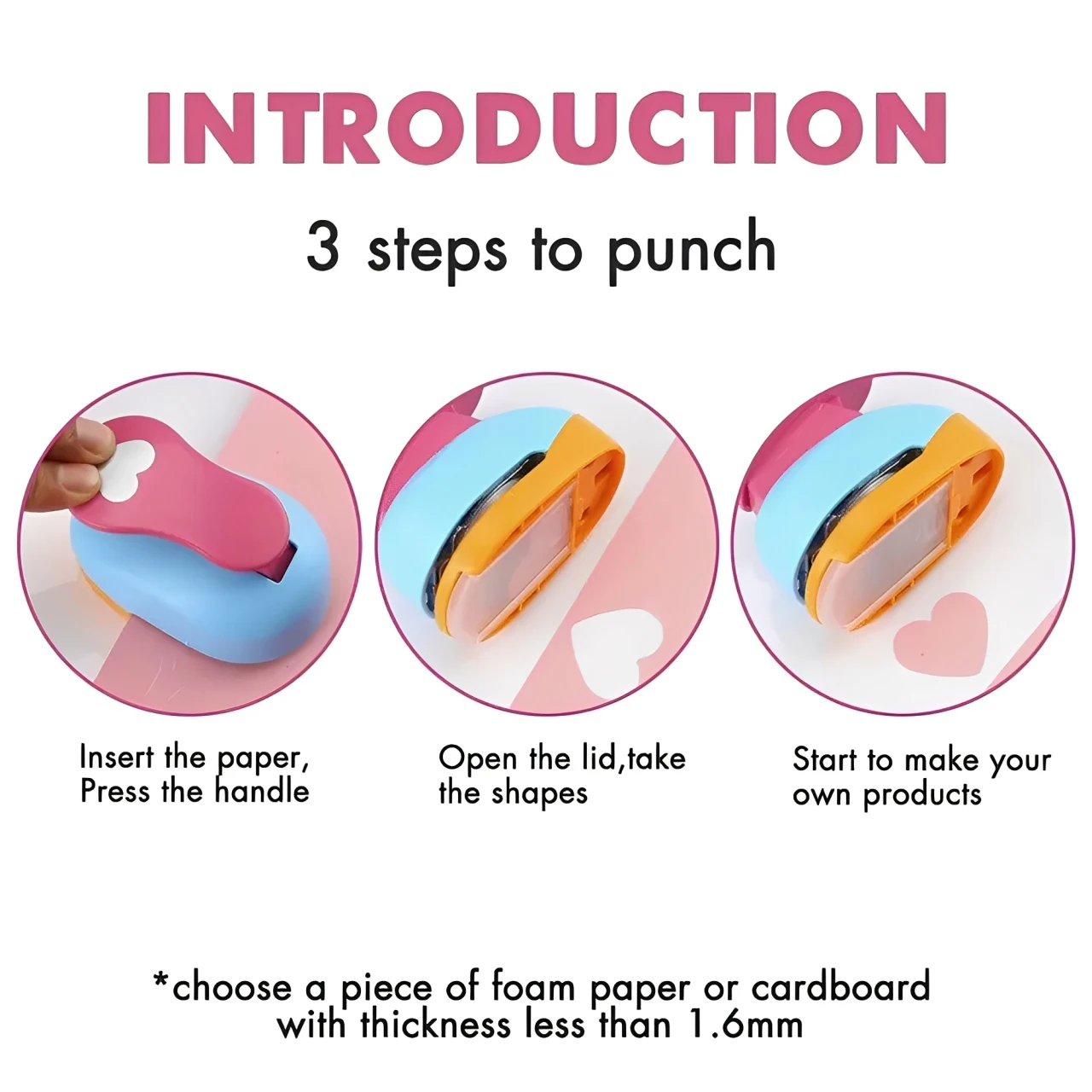 INTRODUCTION

3 steps to punch

Insert the paper, Press the handle

Open the lid,take the shapes

Start to make your own products

*choose a piece of foam paper or cardboard with thickness less than 1.6mm